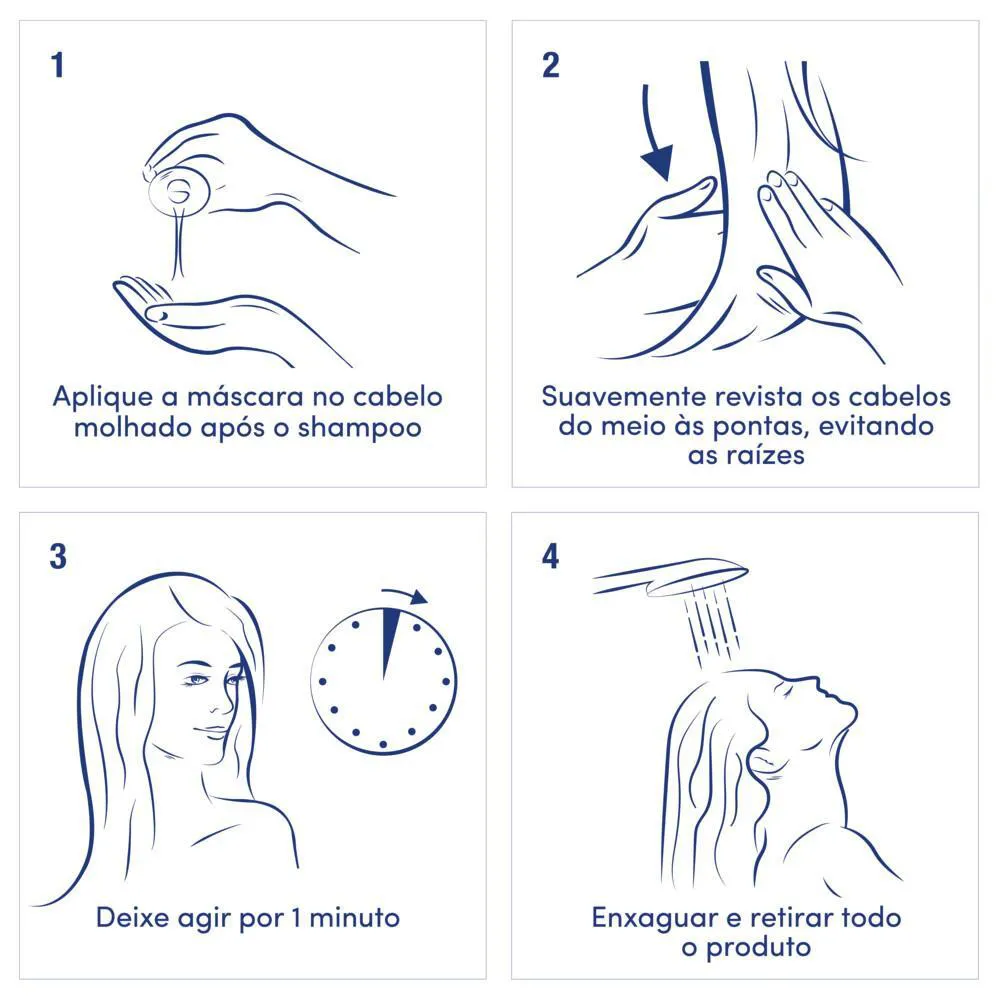 1

Aplique a máscara no cabelo molhado após o shampoo

2

Suavemente revista os cabelos do meio às pontas, evitando as raízes

3

Deixe agir por 1 minuto

4

Enxaguar e retirar todo o produto