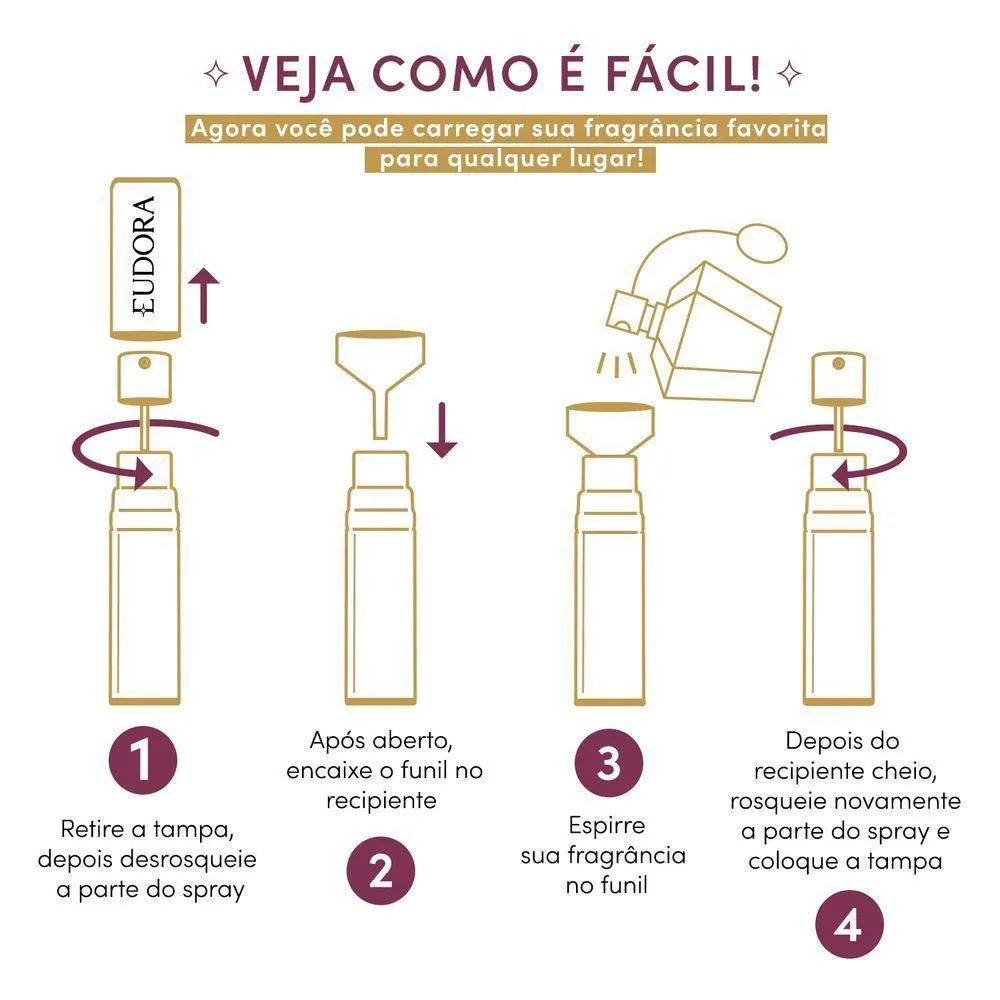 VEJA COMO É FÁCIL!

Agora você pode carregar sua fragrância favorita para qualquer lugar!

EUDORA

1
Retire a tampa, depois desrosqueie a parte do spray

Após aberto, encaixe o funil no recipiente
2

3
Espirre sua fragrância no funil

Depois do recipiente cheio, rosqueie novamente a parte do spray e coloque a tampa
4