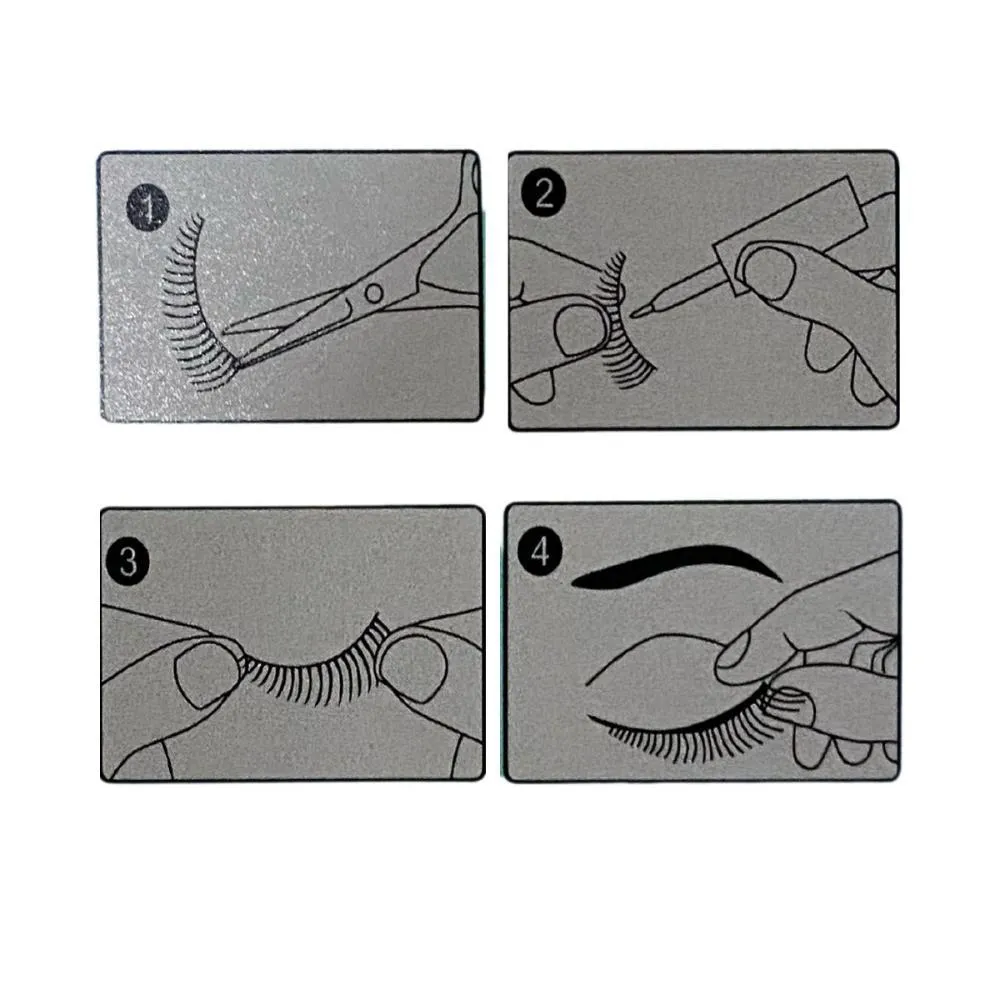 1

2

3

4