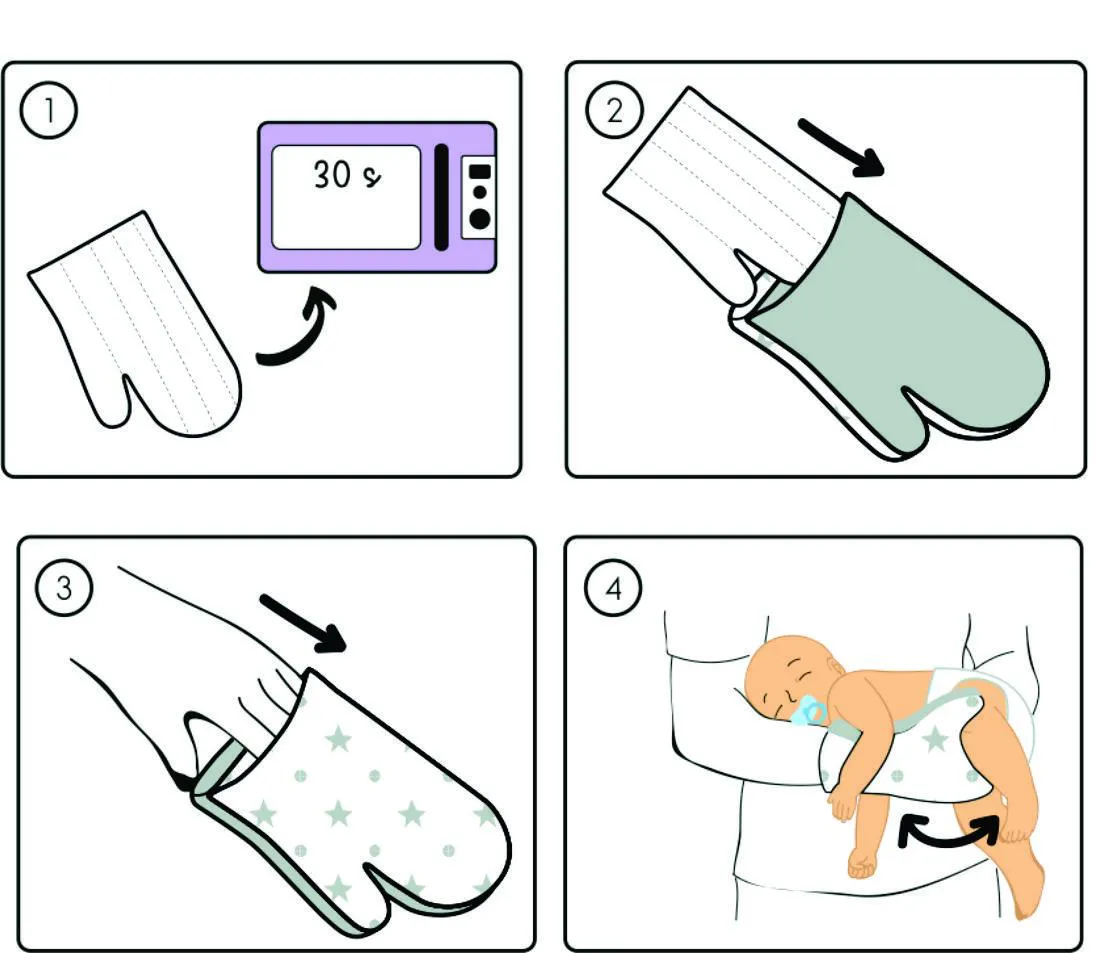 1

30 s

2

3

4