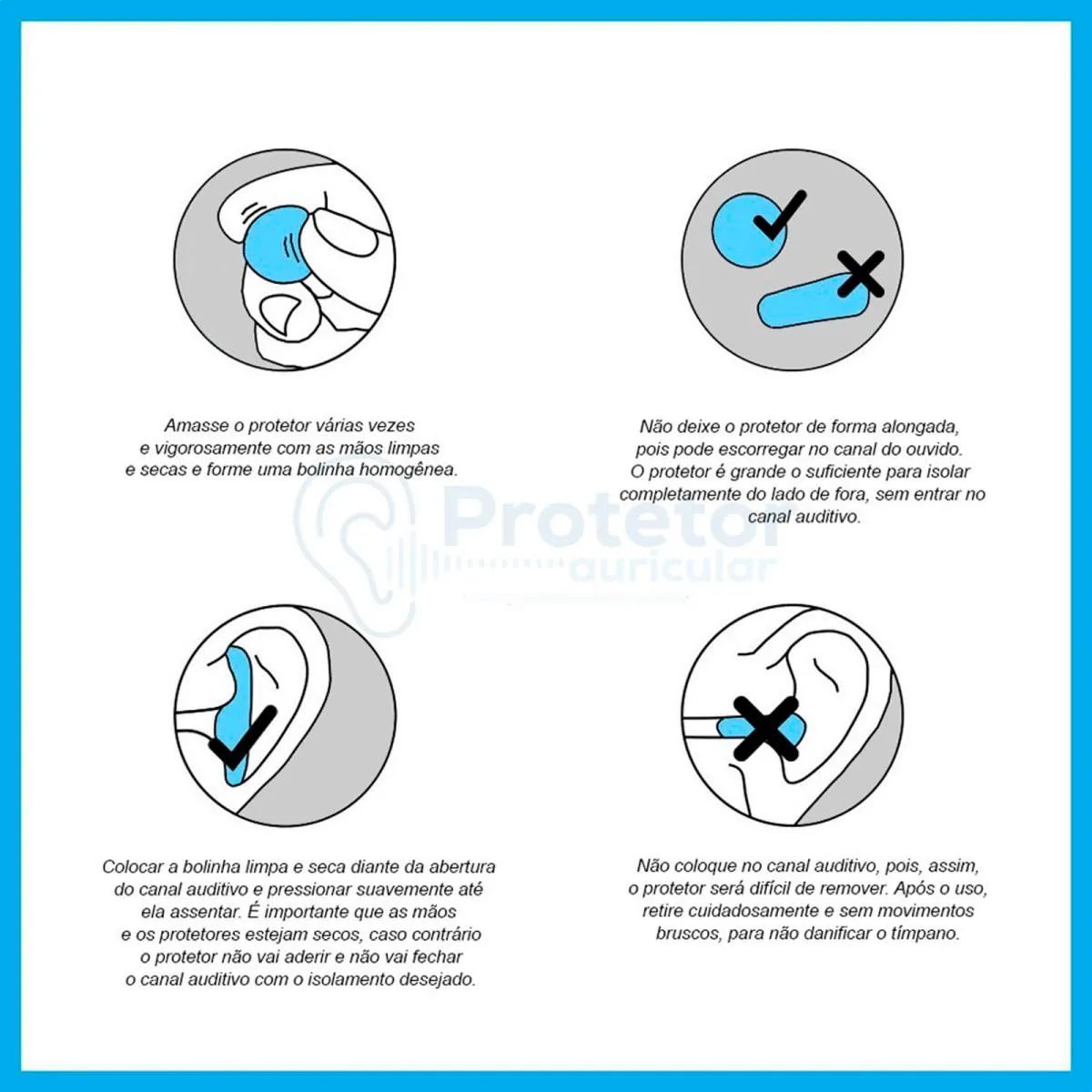 Amasse o protetor várias vezes e vigorosamente com as mãos limpas e secas e forme uma bolinha homogênea.

Não deixe o protetor de forma alongada, pois pode escorregar no canal do ouvido. O protetor é grande o suficiente para isolar completamente do lado de fora, sem entrar no canal auditivo.

Protetor auricular

Colocar a bolinha limpa e seca diante da abertura do canal auditivo e pressionar suavemente até ela assentar. É importante que as mãos e os protetores estejam secos, caso contrário o protetor não vai aderir e não vai fechar o canal auditivo com o isolamento desejado.

Não coloque no canal auditivo, pois, assim, o protetor será difícil de remover. Após o uso, retire cuidadosamente e sem movimentos bruscos, para não danificar o tímpano.