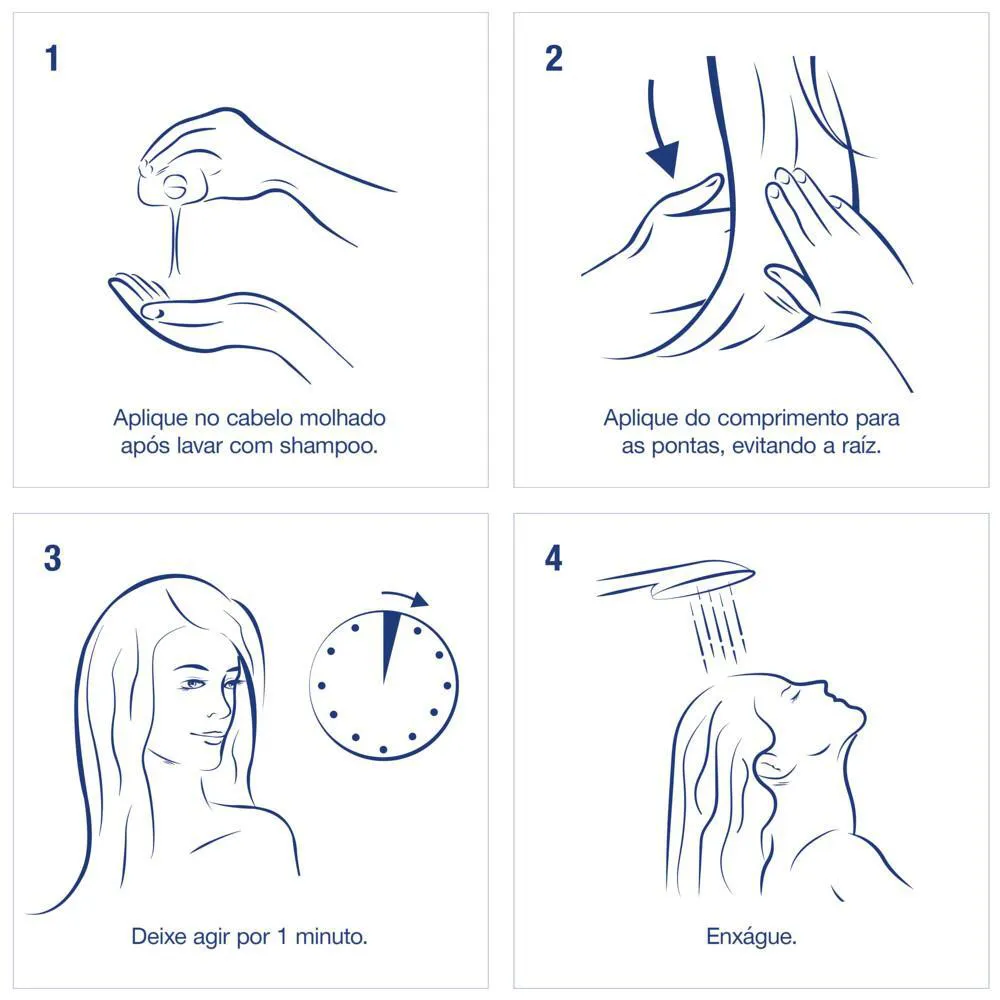 1

Aplique no cabelo molhado após lavar com shampoo.

2

Aplique do comprimento para as pontas, evitando a raíz.

3

Deixe agir por 1 minuto.

4

Enxágue.