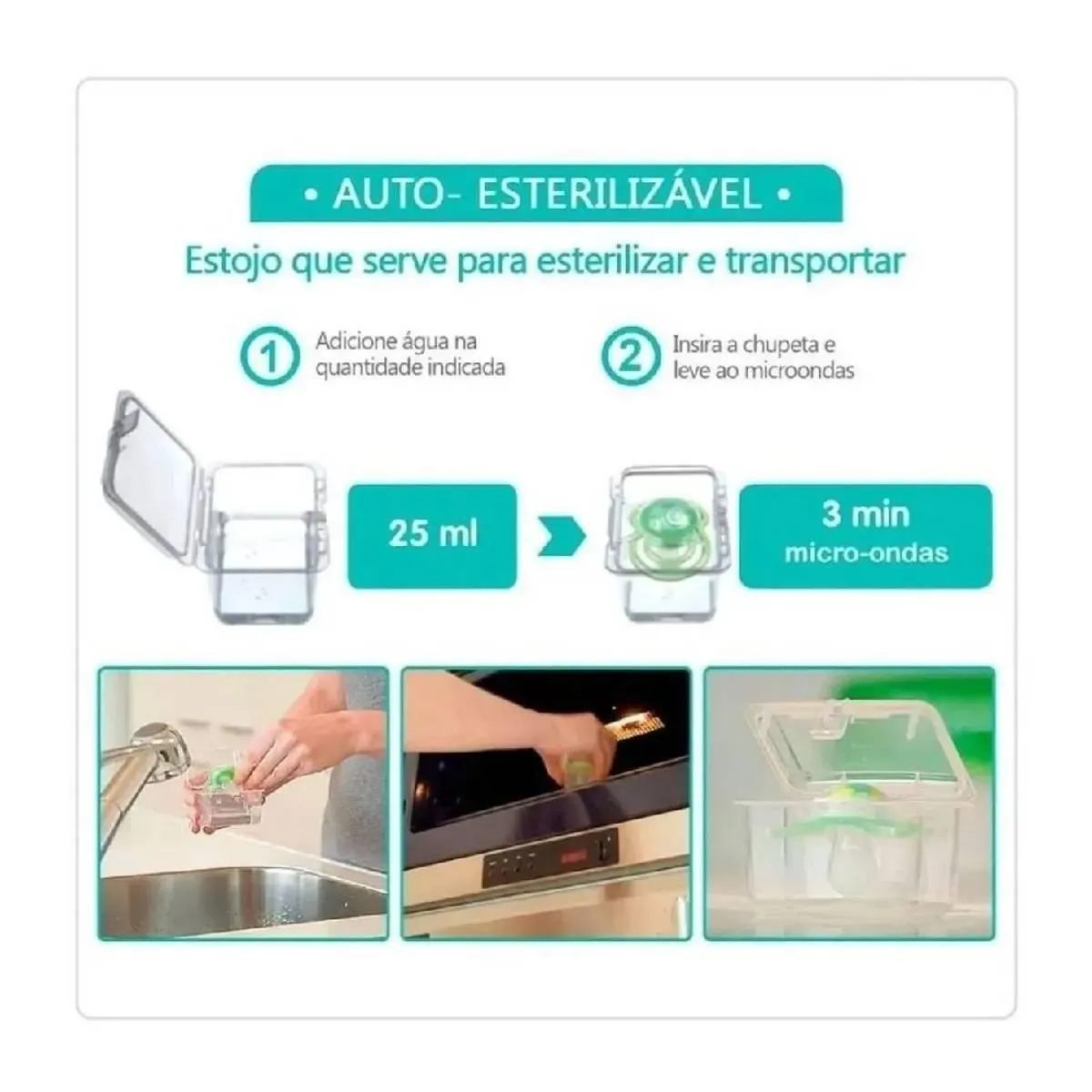 • AUTO- ESTERILIZÁVEL •

Estojo que serve para esterilizar e transportar

1 Adicione água na quantidade indicada

2 Insira a chupeta e leve ao microondas

25 ml

3 min micro-ondas