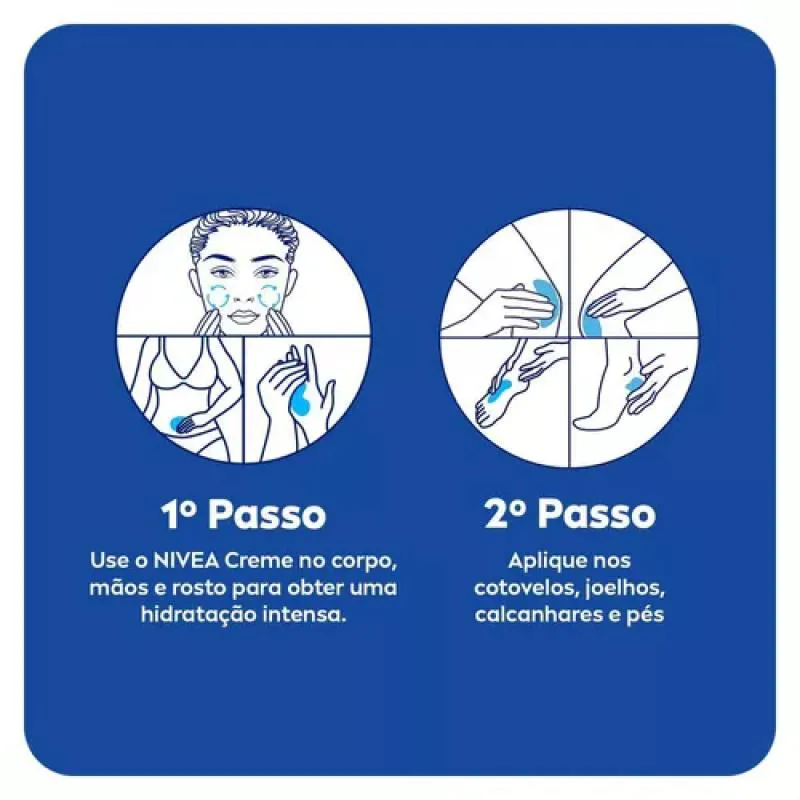 1º Passo

Use o NIVEA Creme no corpo, mãos e rosto para obter uma hidratação intensa.

2º Passo

Aplique nos cotovelos, joelhos, calcanhares e pés