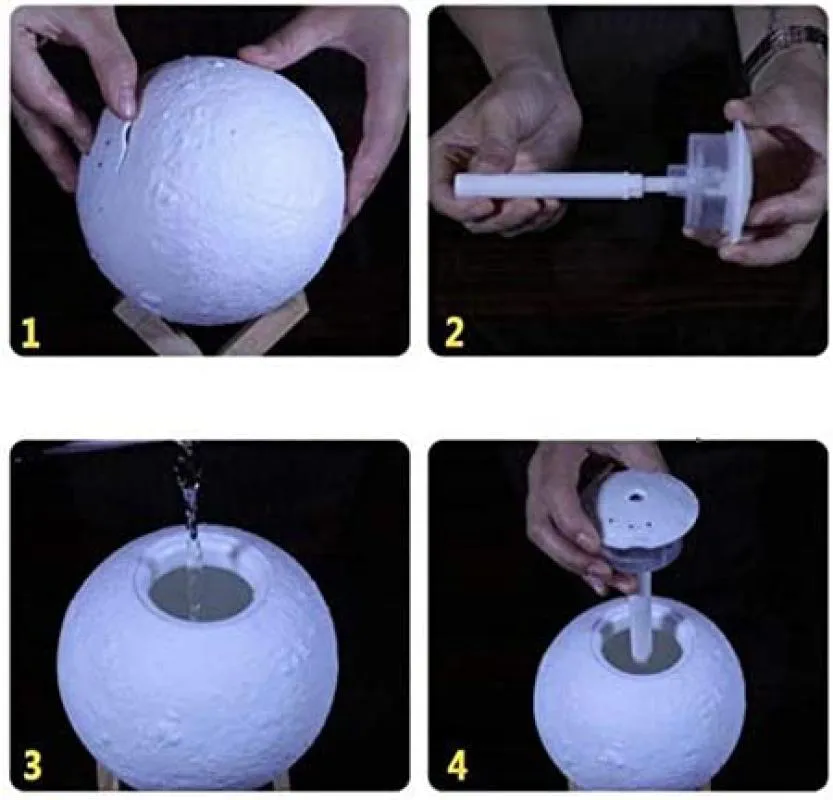 1

2

3

4