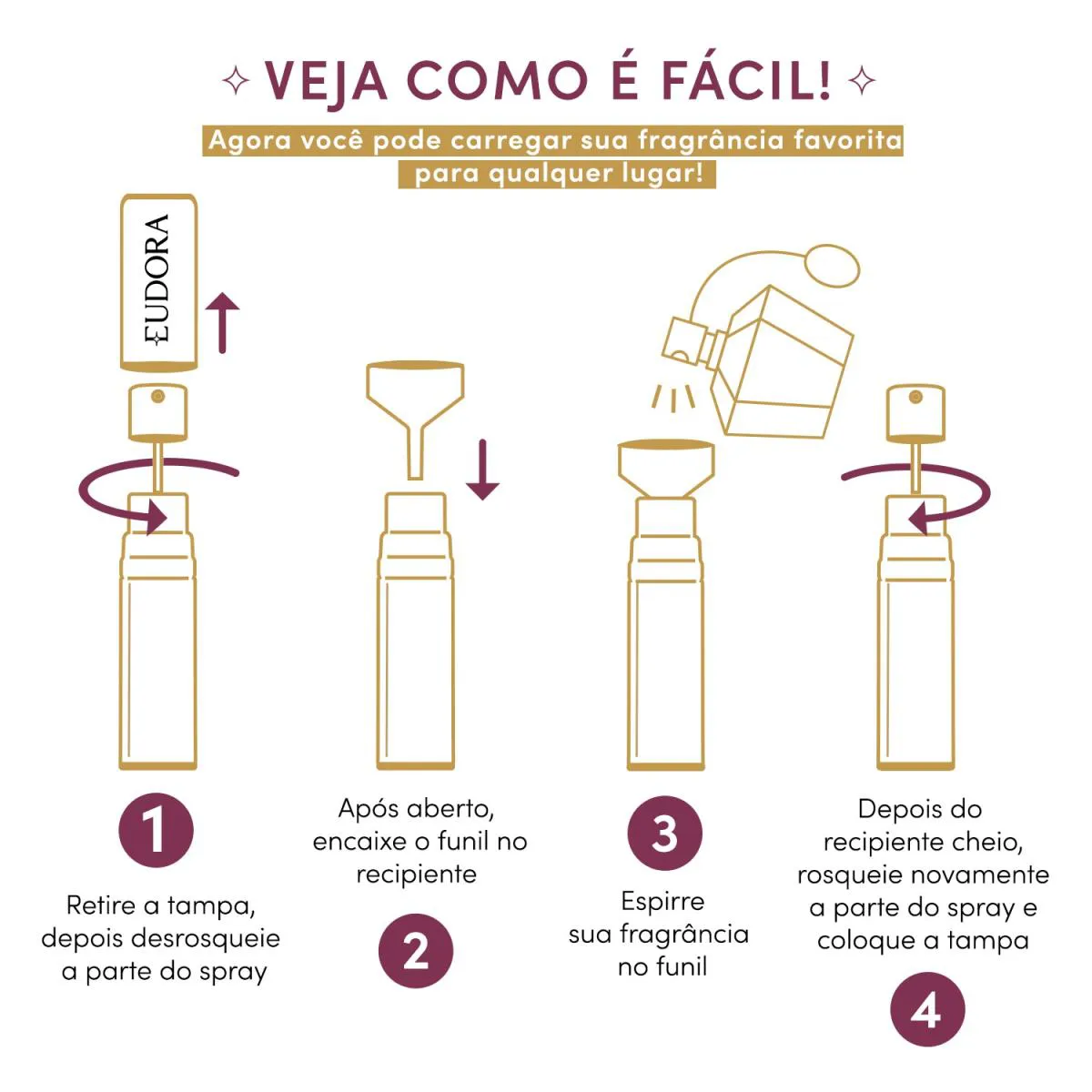 VEJA COMO É FÁCIL!

Agora você pode carregar sua fragrância favorita para qualquer lugar!

EUDORA

1

Retire a tampa, depois desrosqueie a parte do spray

Após aberto, encaixe o funil no recipiente

2

3

Espirre sua fragrância no funil

Depois do recipiente cheio, rosqueie novamente a parte do spray e coloque a tampa

4