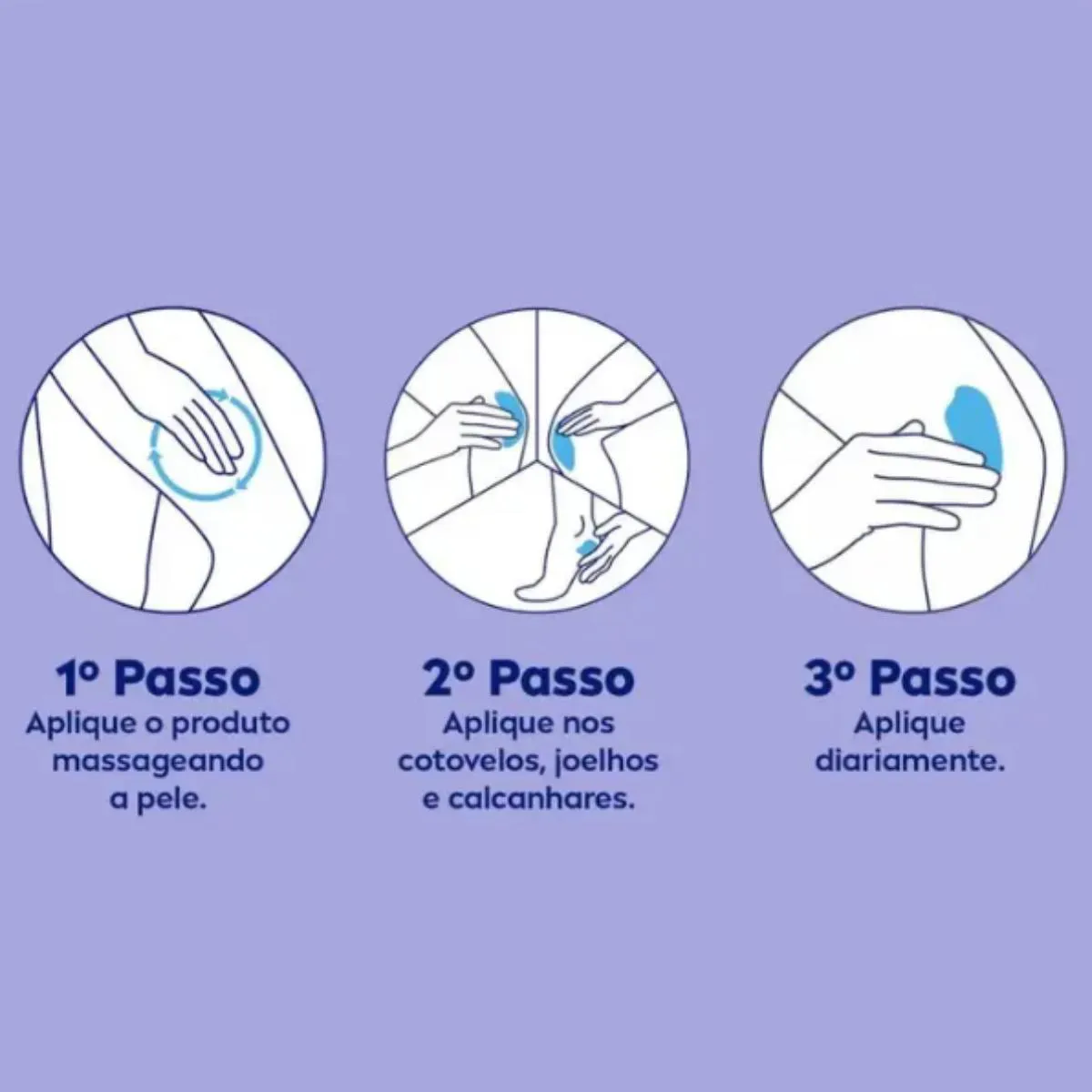 1º Passo
Aplique o produto massageando a pele.

2º Passo
Aplique nos cotovelos, joelhos e calcanhares.

3º Passo
Aplique diariamente.