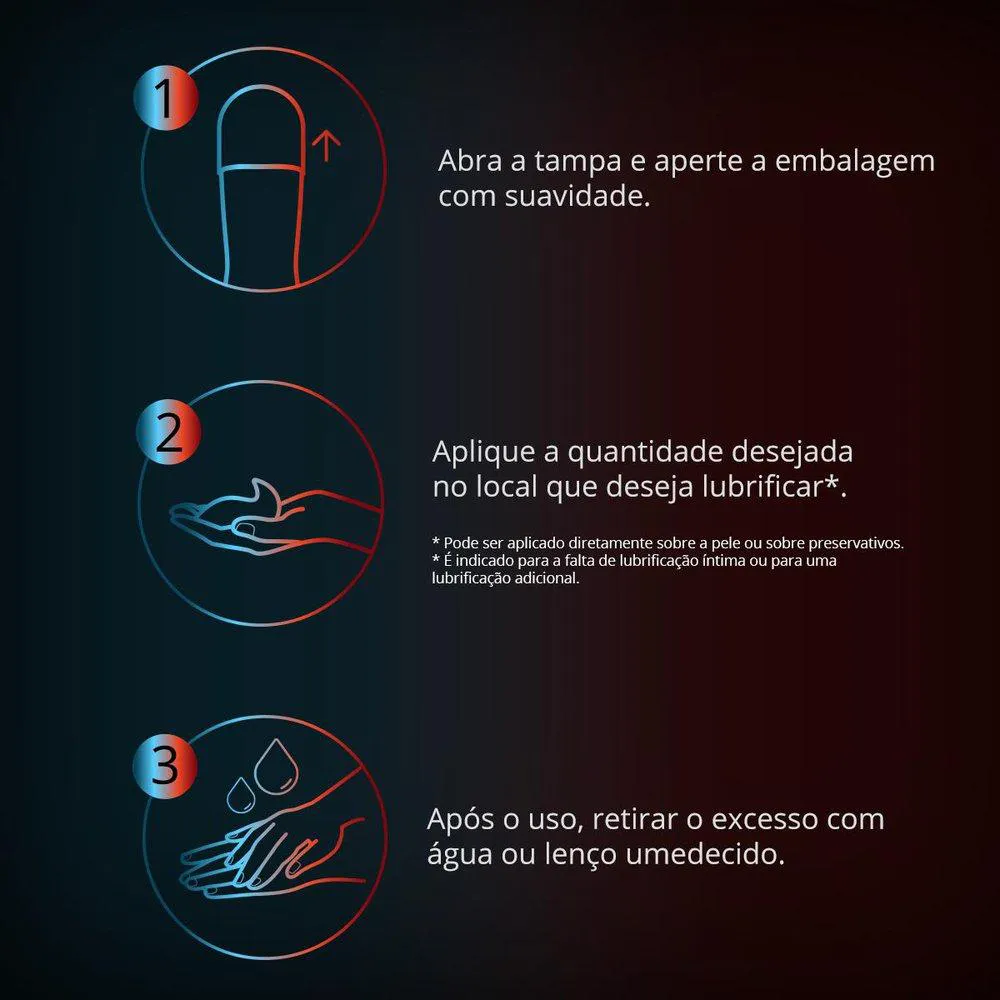 1

Abra a tampa e aperte a embalagem com suavidade.

2

Aplique a quantidade desejada no local que deseja lubrificar*.

* Pode ser aplicado diretamente sobre a pele ou sobre preservativos.
* É indicado para a falta de lubrificação íntima ou para uma lubrificação adicional.

3

Após o uso, retirar o excesso com água ou lenço umedecido.