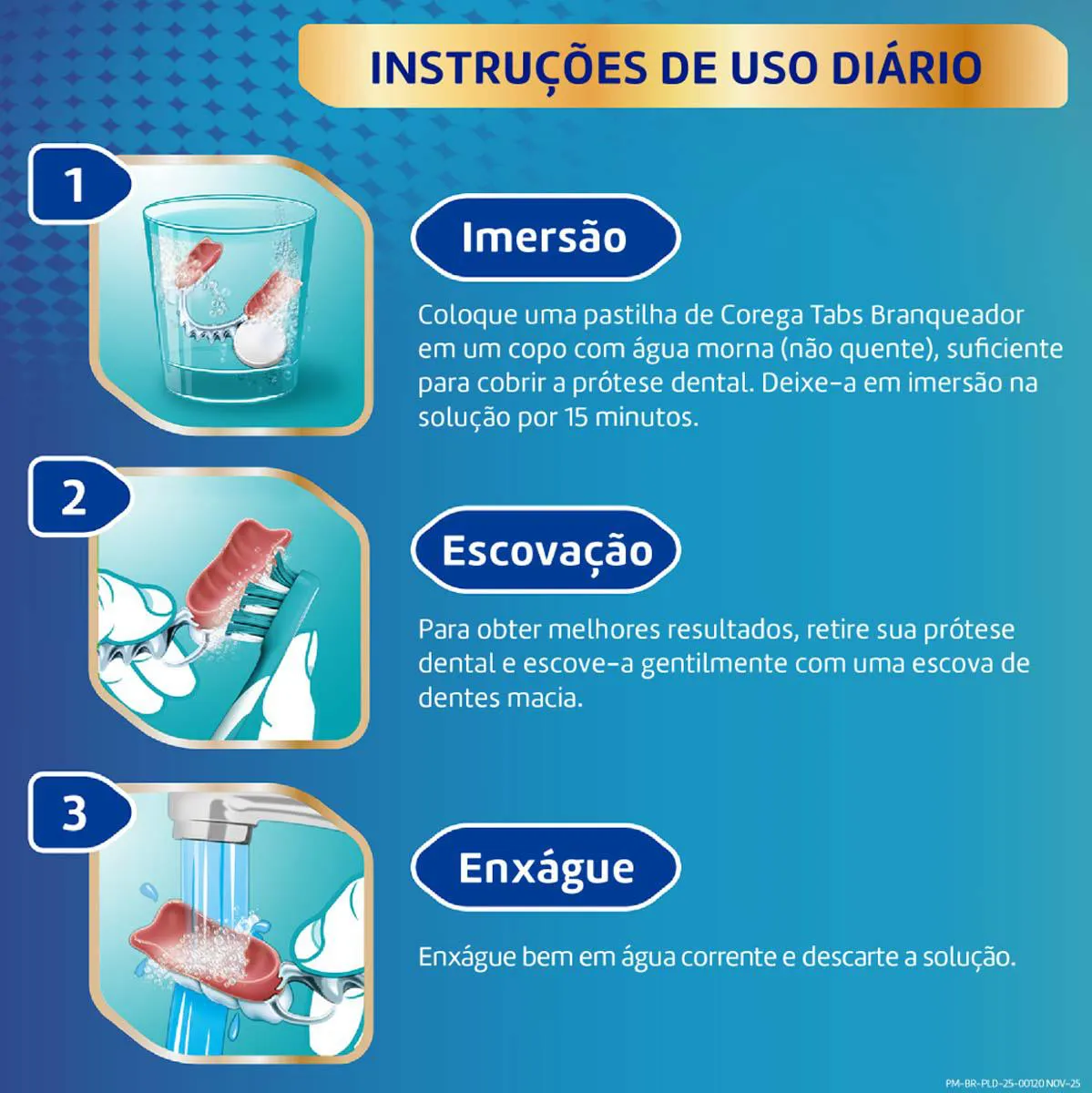 INSTRUÇÕES DE USO DIÁRIO

1

Imersão

Coloque uma pastilha de Corega Tabs Branqueador em um copo com água morna (não quente), suficiente para cobrir a prótese dental. Deixe-a em imersão na solução por 15 minutos.

2

Escovação

Para obter melhores resultados, retire sua prótese dental e escove-a gentilmente com uma escova de dentes macia.

3

Enxágue

Enxágue bem em água corrente e descarte a solução.

PM-BR-PLD-25-00120 NOV-25