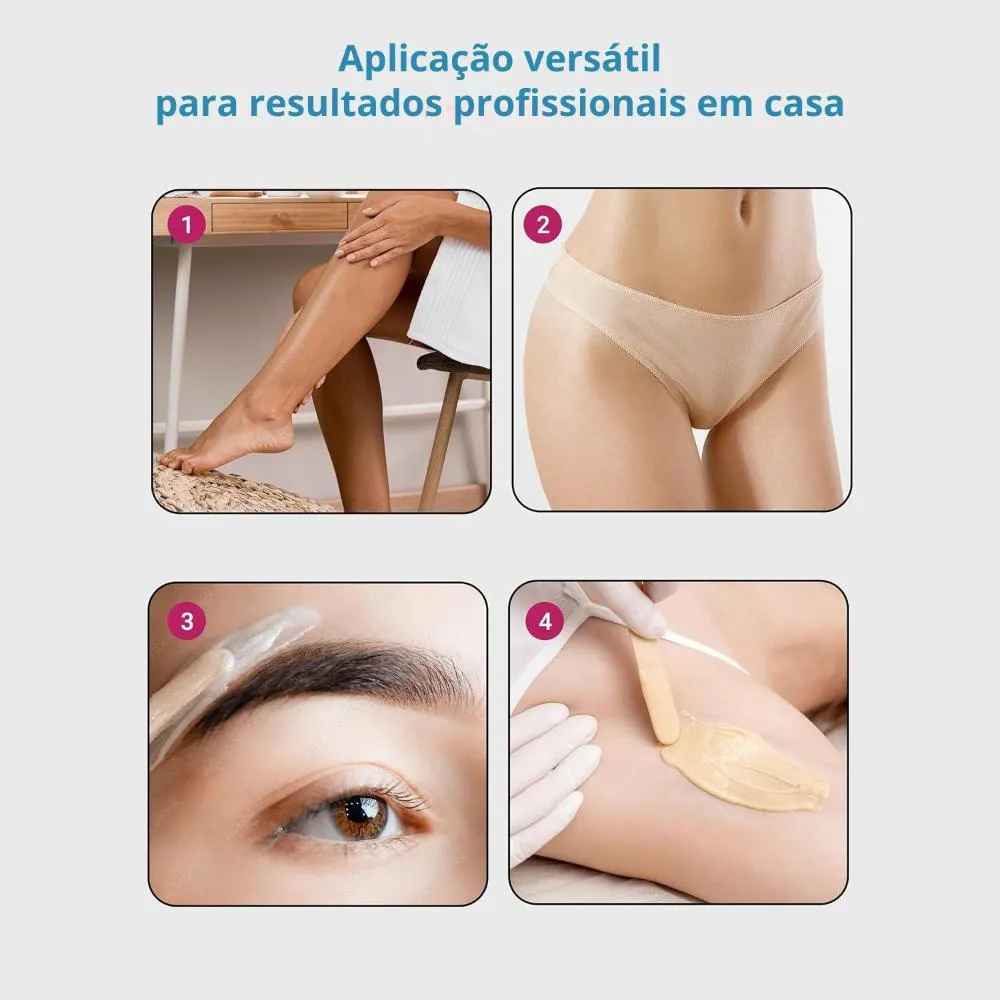 Aplicação versátil
para resultados profissionais em casa

1

2

3

4