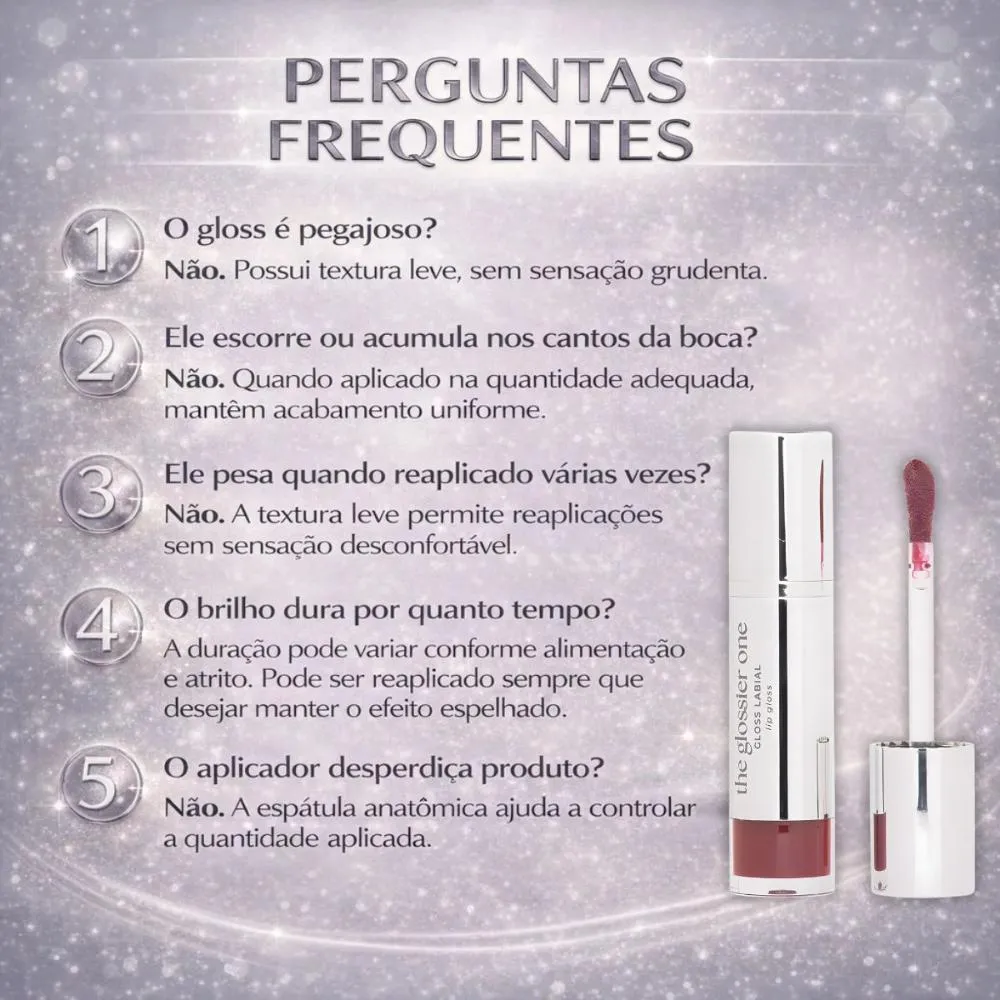 PERGUNTAS FREQUENTES

1 O gloss é pegajoso?
Não. Possui textura leve, sem sensação grudenta.

2 Ele escorre ou acumula nos cantos da boca?
Não. Quando aplicado na quantidade adequada, mantêm acabamento uniforme.

3 Ele pesa quando reaplicado várias vezes?
Não. A textura leve permite reaplicações sem sensação desconfortável.

4 O brilho dura por quanto tempo?
A duração pode variar conforme alimentação e atrito. Pode ser reaplicado sempre que desejar manter o efeito espelhado.

5 O aplicador desperdiça produto?
Não. A espátula anatômica ajuda a controlar a quantidade aplicada.

the glossier one
GLOSS LABIAL
lip gloss