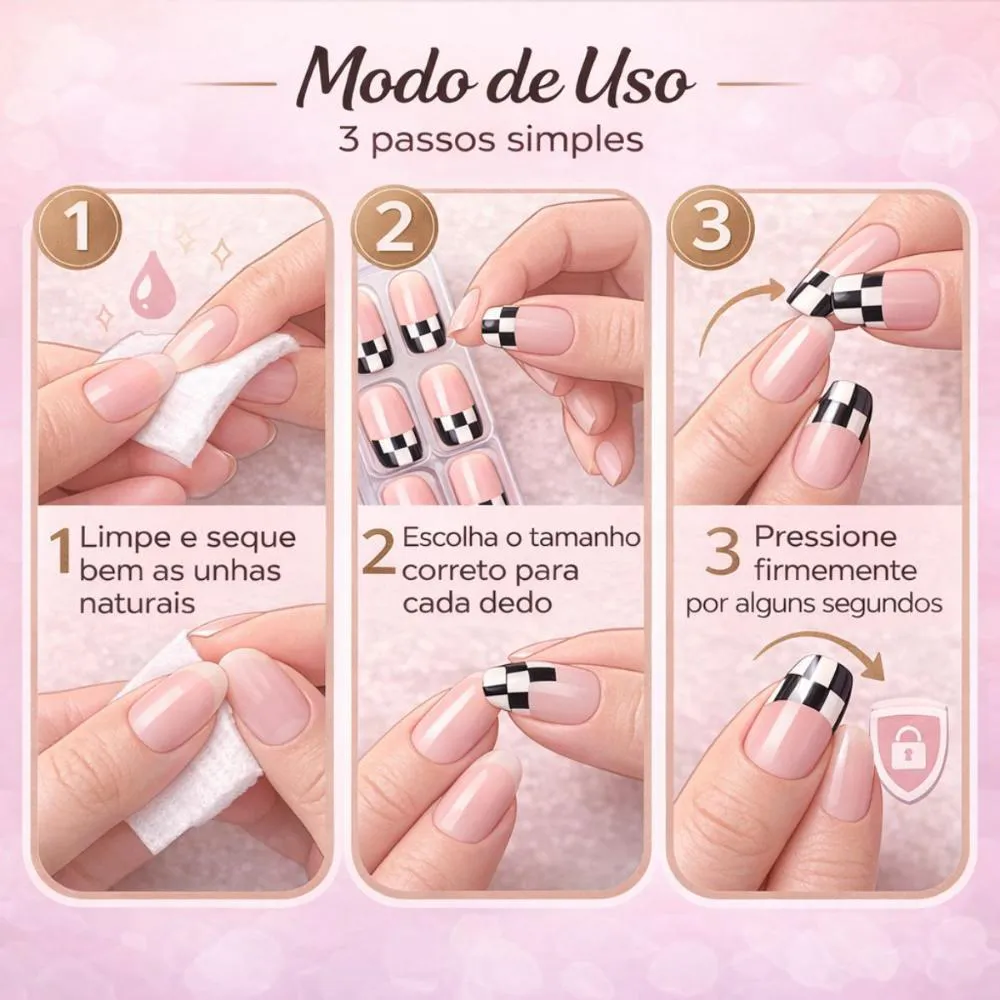 Modo de Uso
3 passos simples

1

1 Limpe e seque bem as unhas naturais

2

2 Escolha o tamanho correto para cada dedo

3

3 Pressione firmemente por alguns segundos