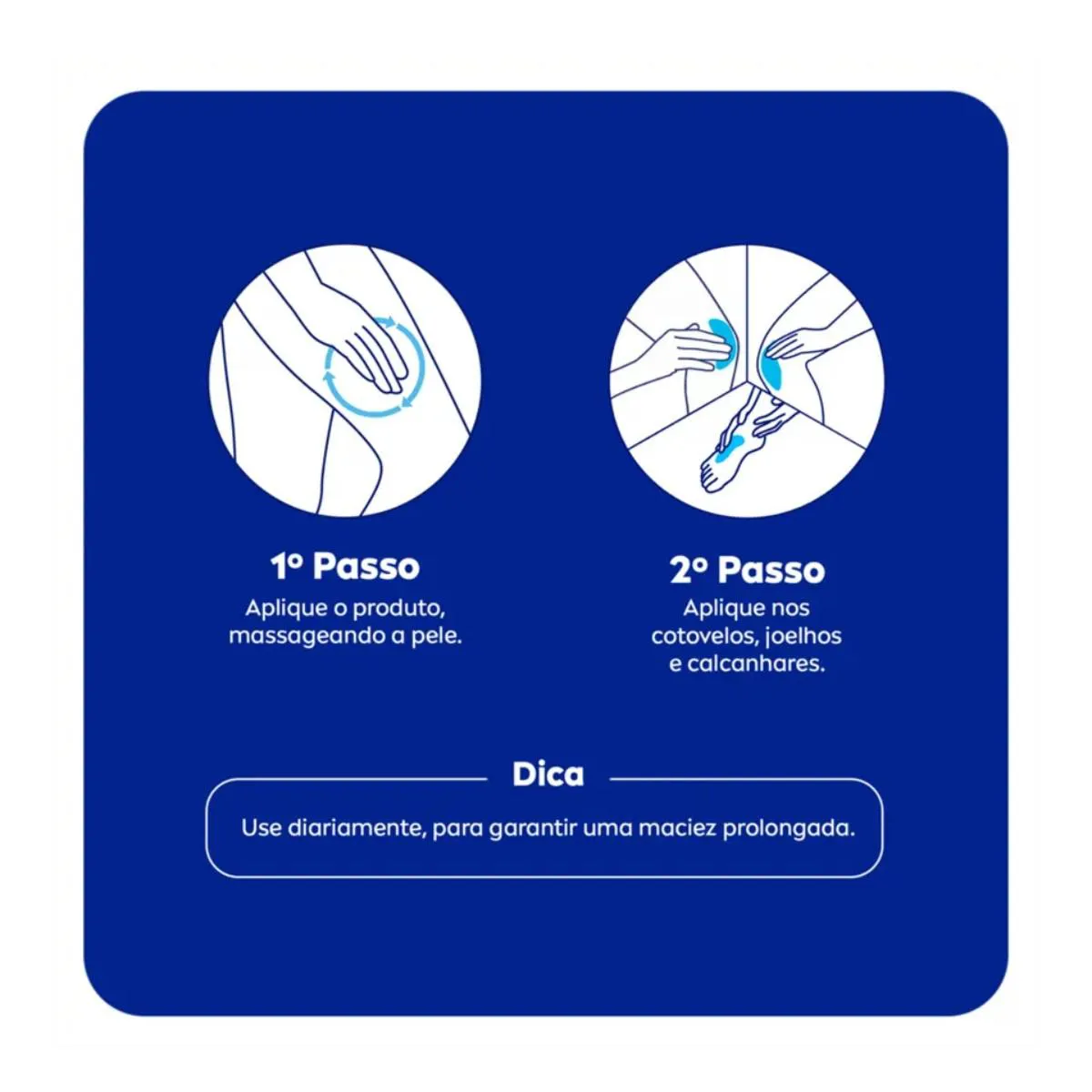 1º Passo
Aplique o produto, massageando a pele.

2º Passo
Aplique nos cotovelos, joelhos e calcanhares.

Dica
Use diariamente, para garantir uma maciez prolongada.