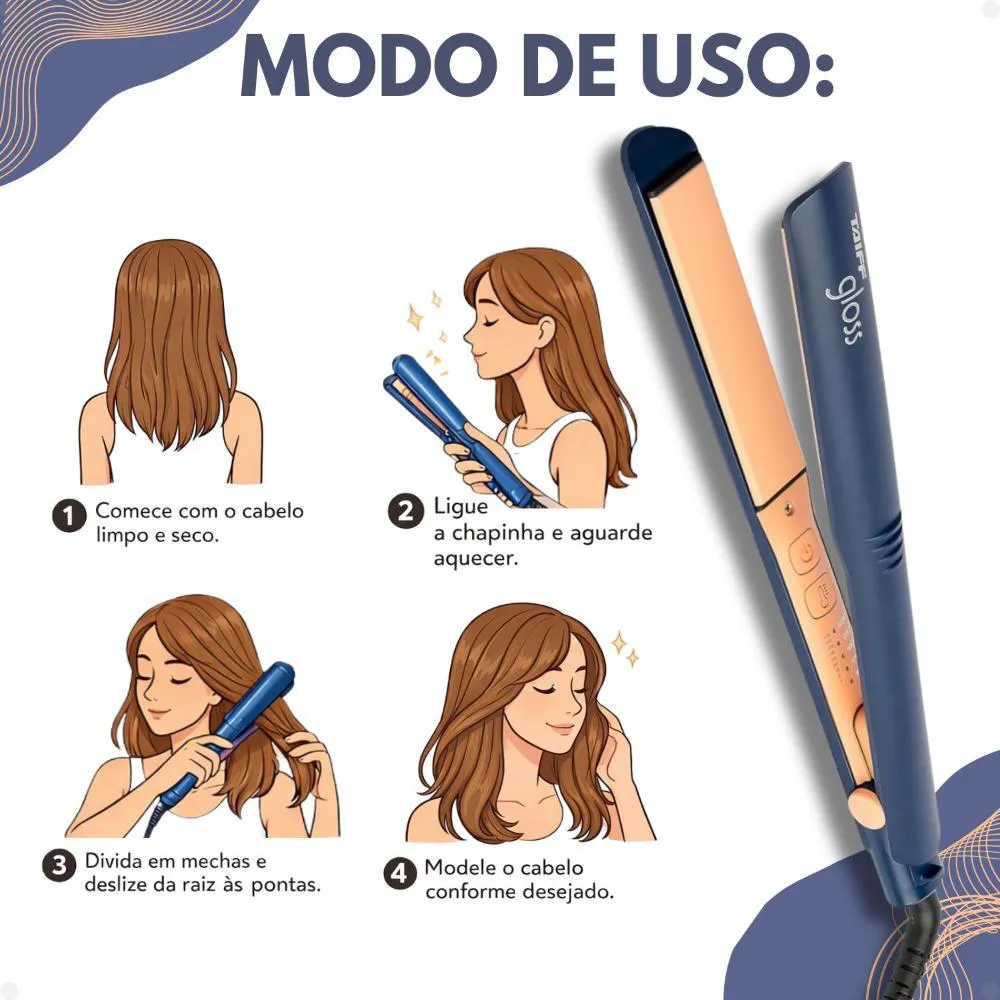 MODO DE USO:

1 Comece com o cabelo limpo e seco.

2 Ligue a chapinha e aguarde aquecer.

3 Divida em mechas e deslize da raiz às pontas.

4 Modele o cabelo conforme desejado.

TAIFF gloss