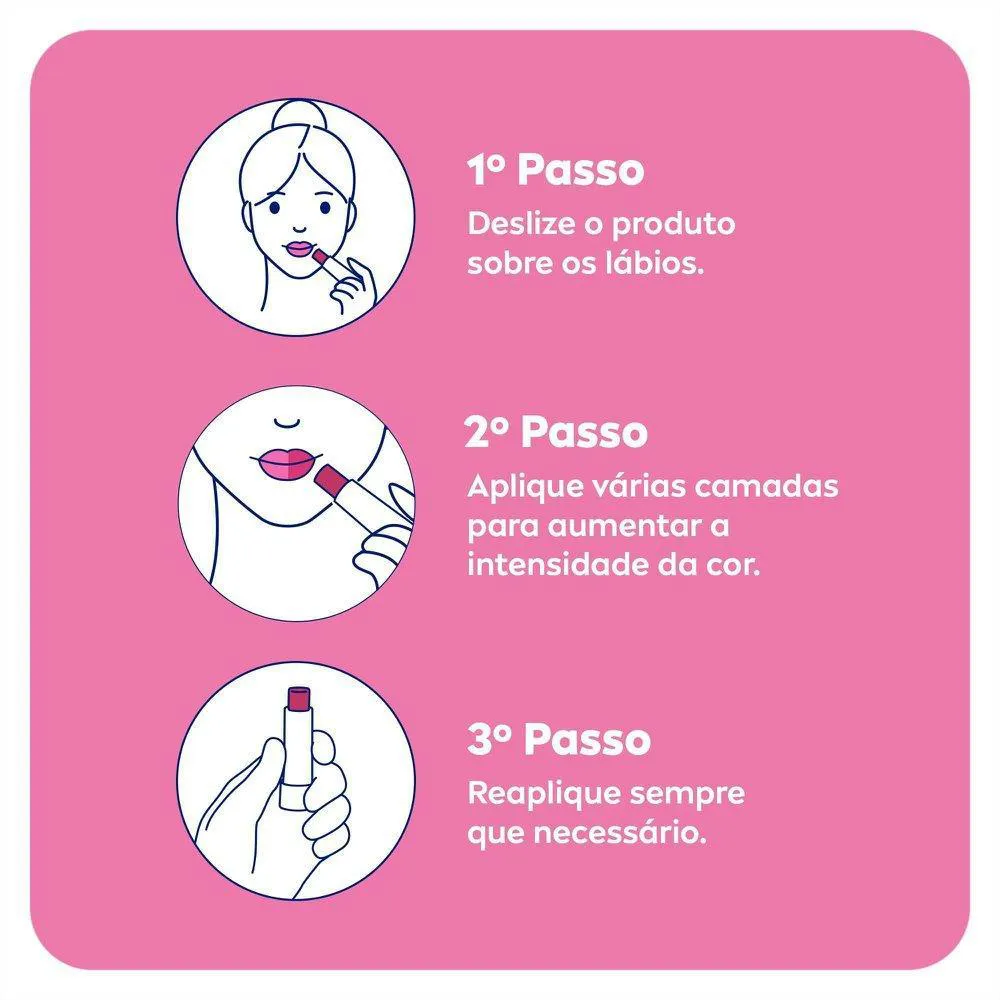 1º Passo
Deslize o produto sobre os lábios.

2º Passo
Aplique várias camadas para aumentar a intensidade da cor.

3º Passo
Reaplique sempre que necessário.