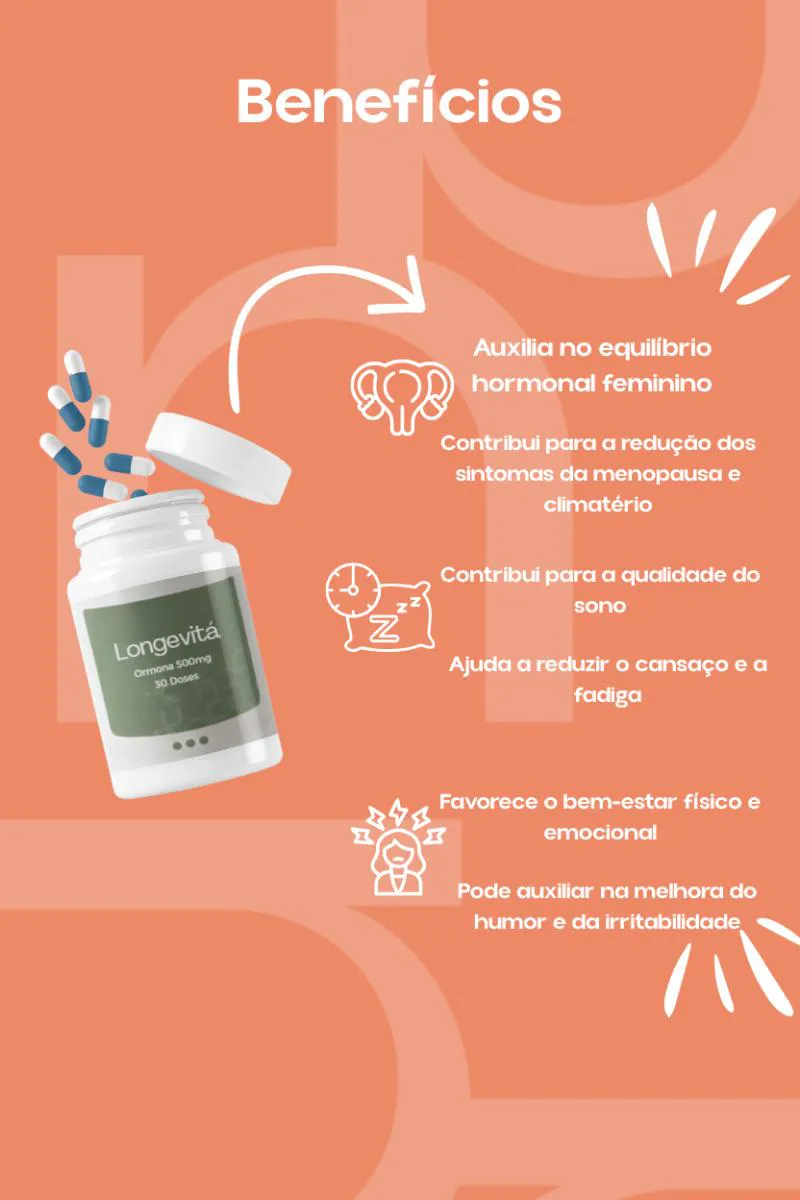 Benefícios

Longevitá
Ormona 500mg
30 Doses

Auxilia no equilíbrio hormonal feminino

Contribui para a redução dos sintomas da menopausa e climatério

Contribui para a qualidade do sono

Ajuda a reduzir o cansaço e a fadiga

Favorece o bem-estar físico e emocional

Pode auxiliar na melhora do humor e da irritabilidade