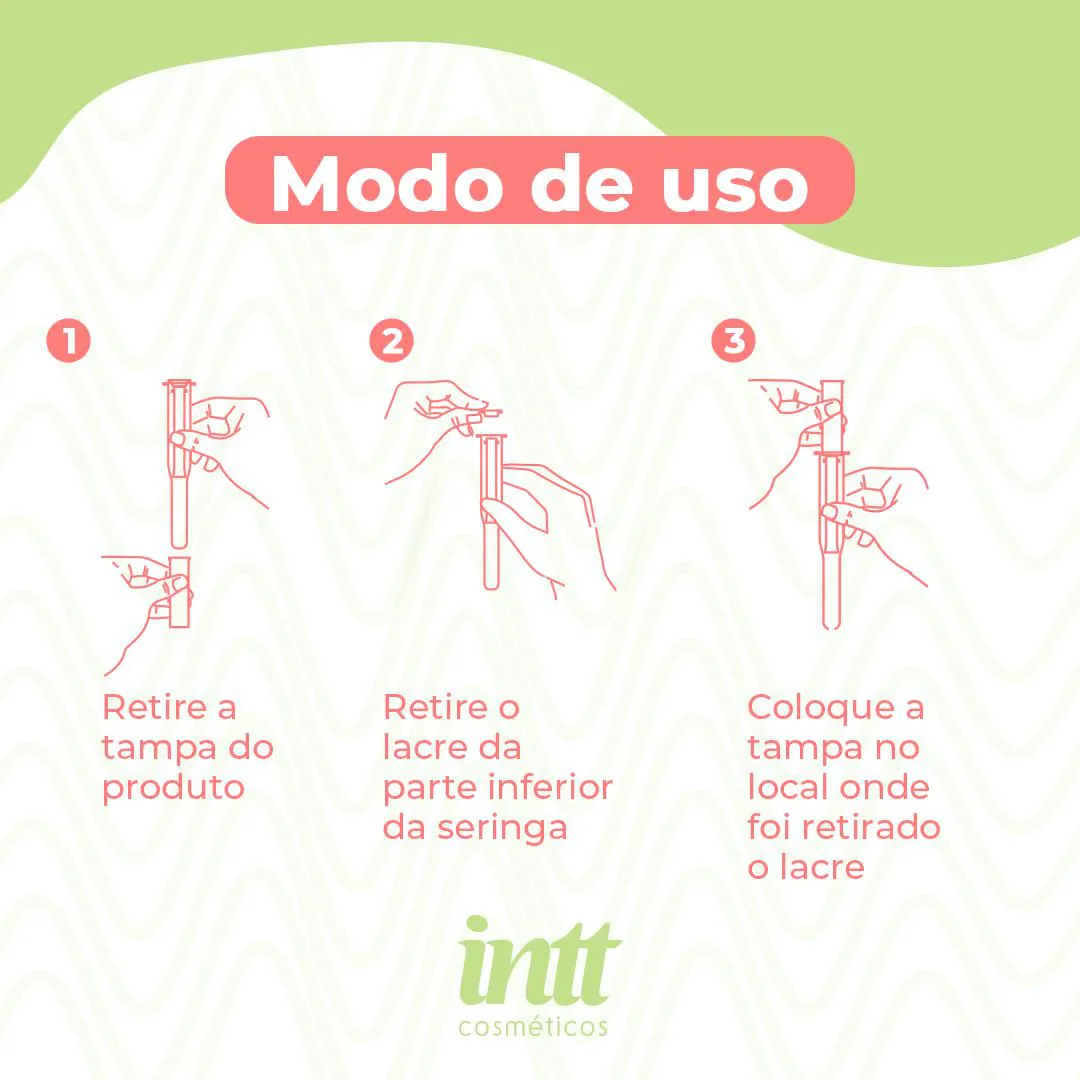 Modo de uso

1
Retire a tampa do produto

2
Retire o lacre da parte inferior da seringa

3
Coloque a tampa no local onde foi retirado o lacre

intt
cosméticos