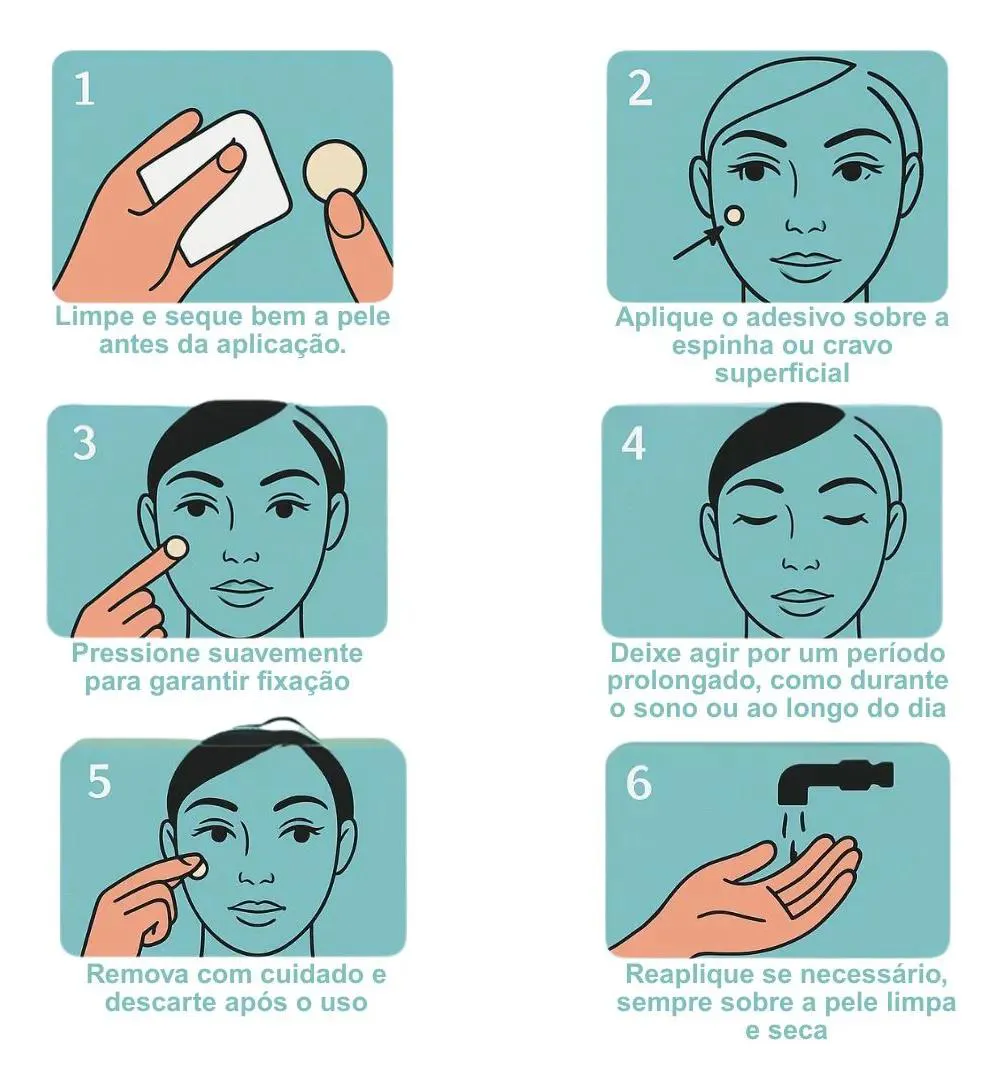 1

Limpe e seque bem a pele antes da aplicação.

2

Aplique o adesivo sobre a espinha ou cravo superficial

3

Pressione suavemente para garantir fixação

4

Deixe agir por um período prolongado, como durante o sono ou ao longo do dia

5

Remova com cuidado e descarte após o uso

6

Reaplique se necessário, sempre sobre a pele limpa e seca