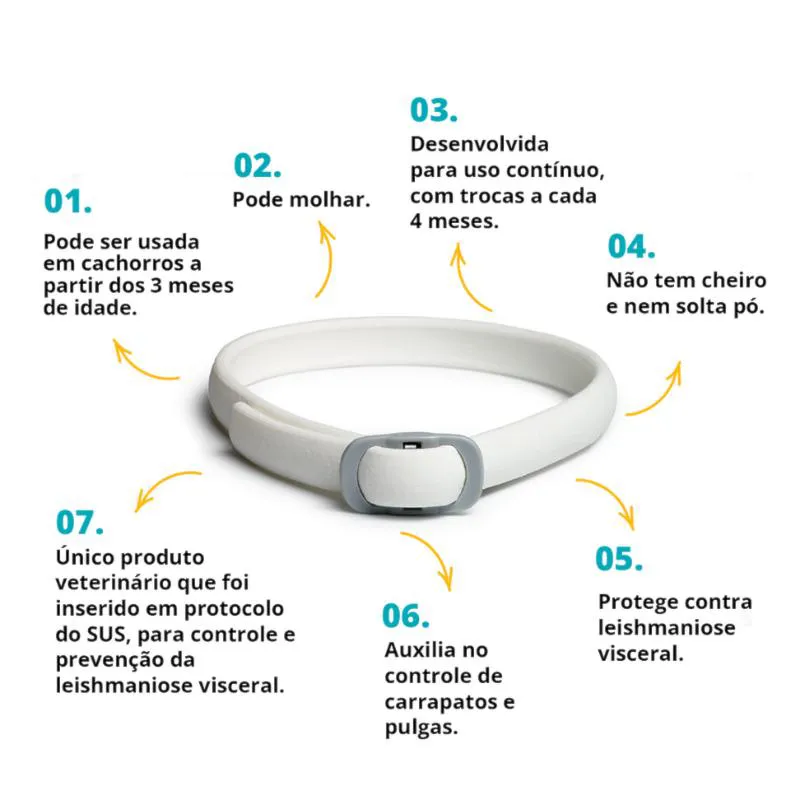 01.
Pode ser usada em cachorros a partir dos 3 meses de idade.

02.
Pode molhar.

03.
Desenvolvida para uso contínuo, com trocas a cada 4 meses.

04.
Não tem cheiro e nem solta pó.

05.
Protege contra leishmaniose visceral.

06.
Auxilia no controle de carrapatos e pulgas.

07.
Único produto veterinário que foi inserido em protocolo do SUS, para controle e prevenção da leishmaniose visceral.