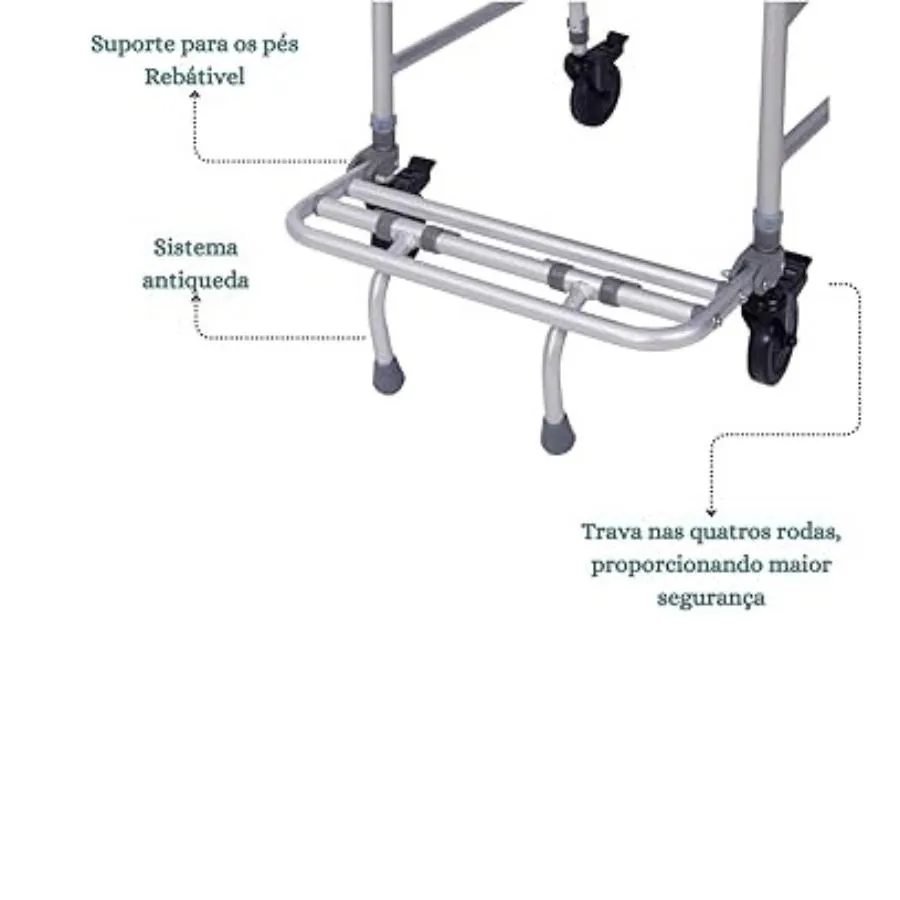 Suporte para os pés
Rebátivel

Sistema
antiqueda

Trava nas quatros rodas,
proporcionando maior
segurança