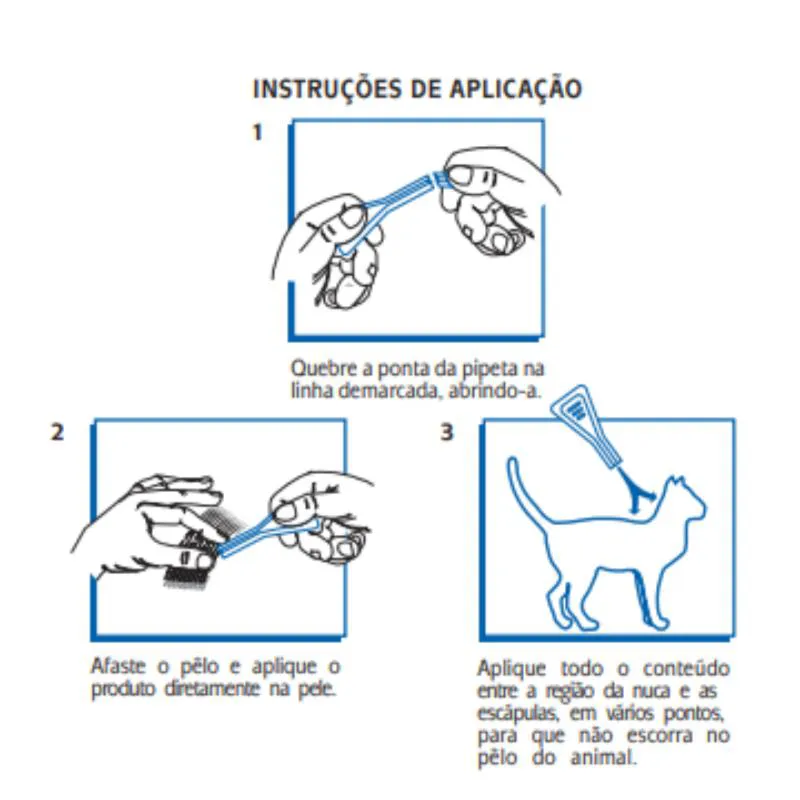 INSTRUÇÕES DE APLICAÇÃO

1

Quebre a ponta da pipeta na linha demarcada, abrindo-a.

2

Afaste o pêlo e aplique o produto diretamente na pele.

3

Aplique todo o conteúdo entre a região da nuca e as escápulas, em vários pontos, para que não escorra no pêlo do animal.