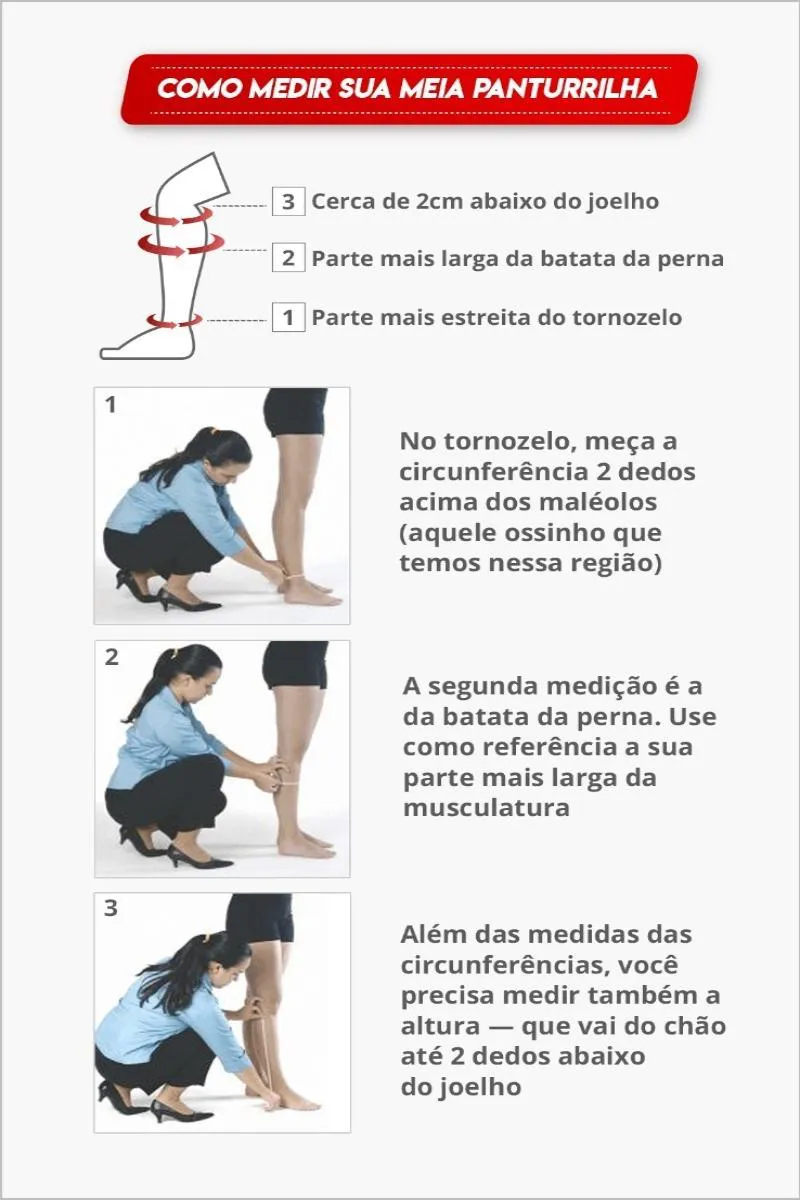 COMO MEDIR SUA MEIA PANTURRILHA

3 Cerca de 2cm abaixo do joelho

2 Parte mais larga da batata da perna

1 Parte mais estreita do tornozelo

1

No tornozelo, meça a circunferência 2 dedos acima dos maléolos (aquele ossinho que temos nessa região)

2

A segunda medição é a da batata da perna. Use como referência a sua parte mais larga da musculatura

3

Além das medidas das circunferências, você precisa medir também a altura — que vai do chão até 2 dedos abaixo do joelho