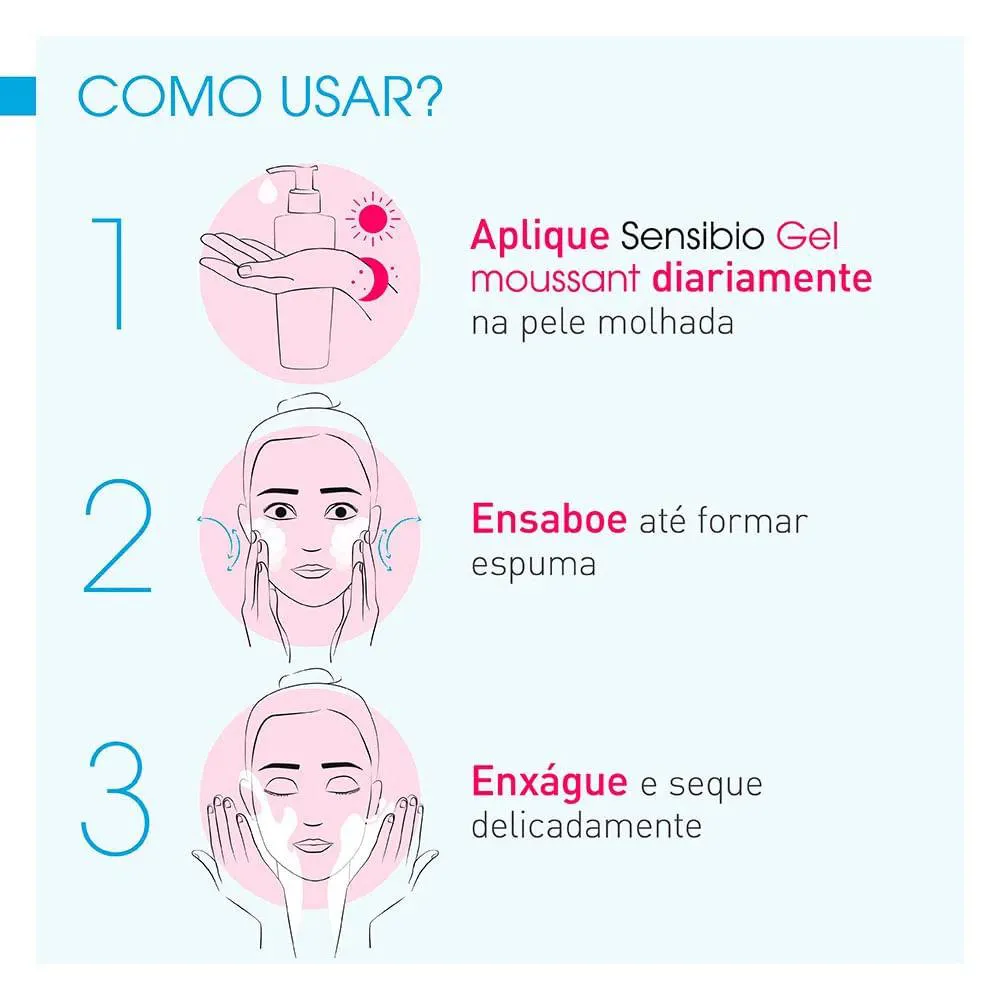 COMO USAR?

1

Aplique Sensibio Gel moussant diariamente na pele molhada

2

Ensaboe até formar espuma

3

Enxágue e seque delicadamente