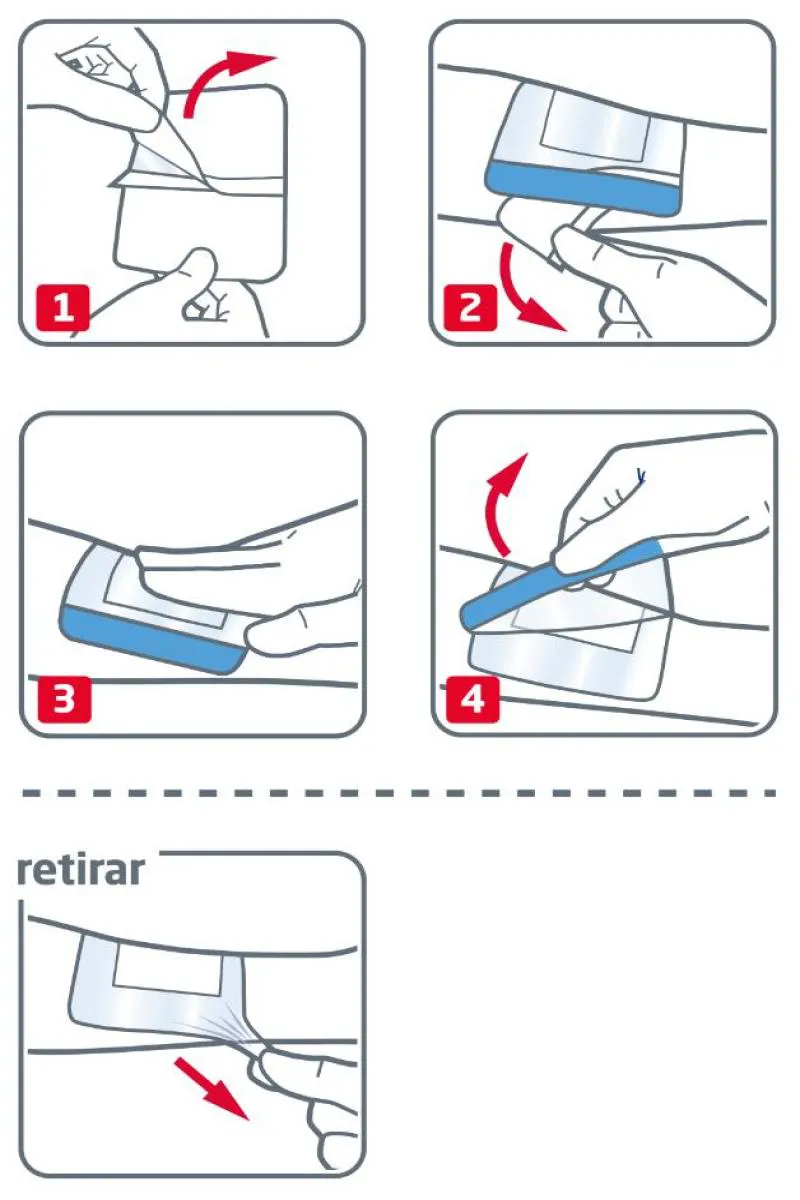 1

2

3

4

retirar