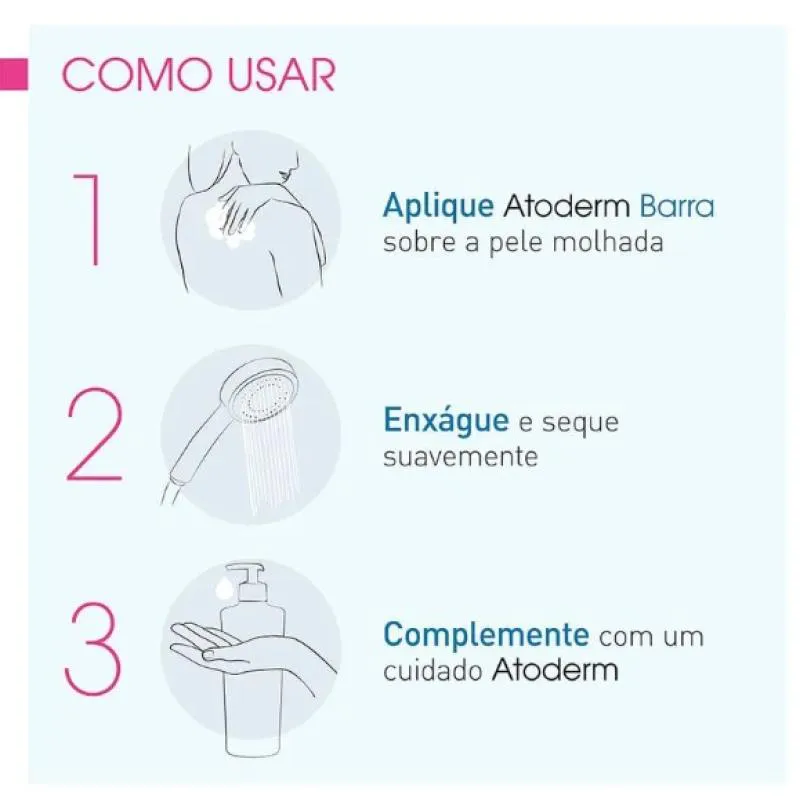 COMO USAR

1

Aplique Atoderm Barra sobre a pele molhada

2

Enxágue e seque suavemente

3

Complemente com um cuidado Atoderm