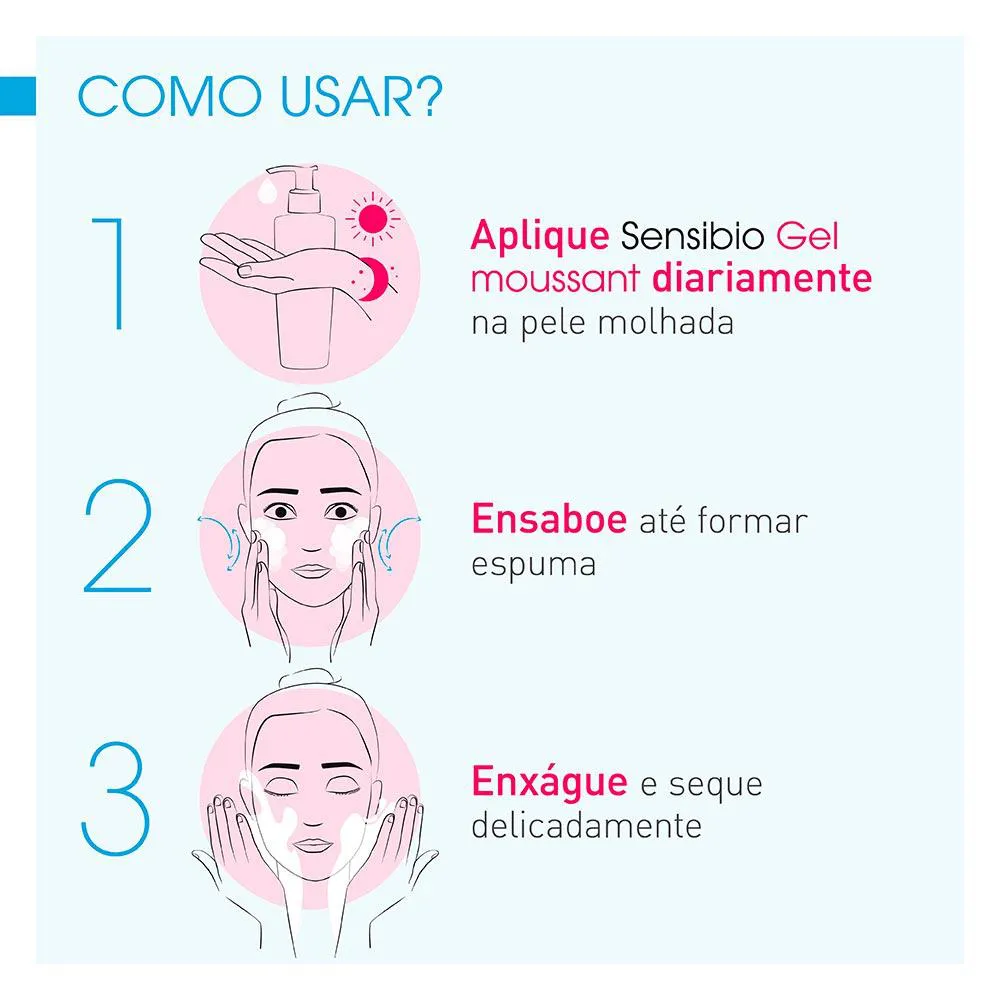 COMO USAR?

1

Aplique Sensibio Gel moussant diariamente na pele molhada

2

Ensaboe até formar espuma

3

Enxágue e seque delicadamente