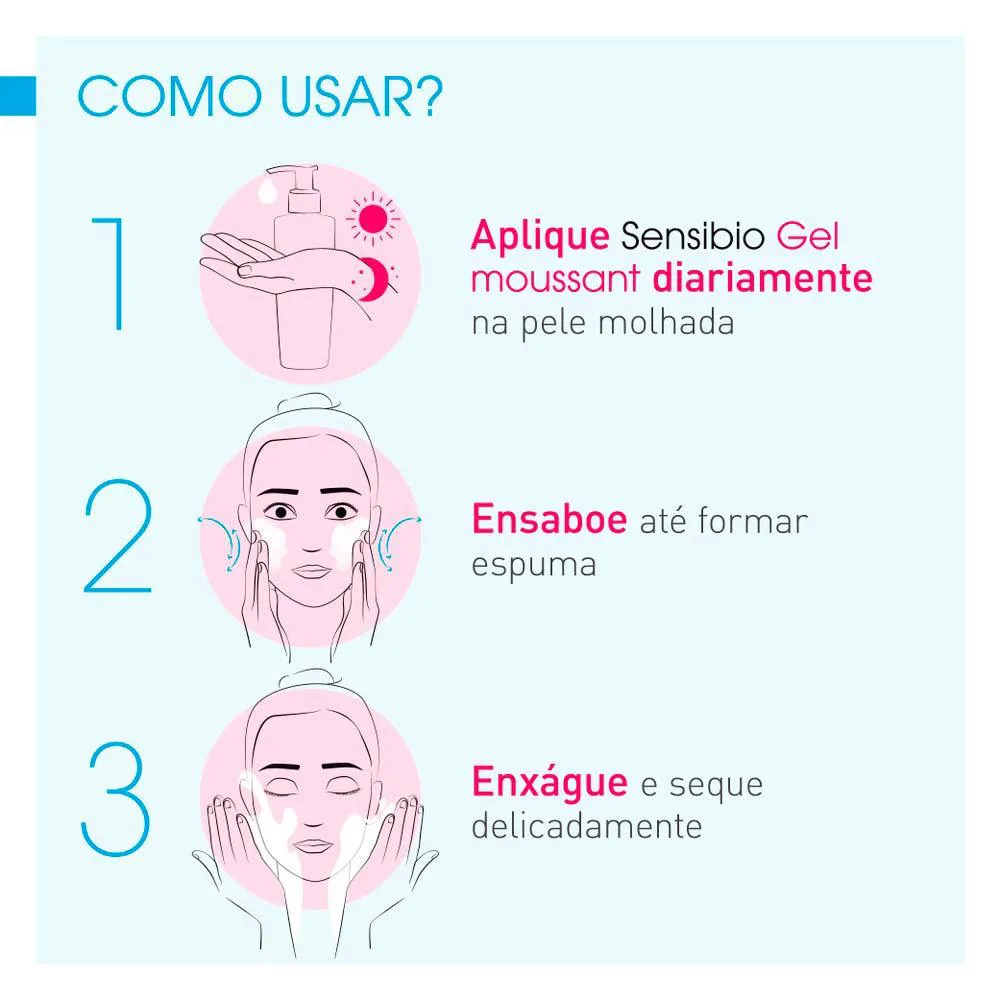 COMO USAR?

1

Aplique Sensibio Gel moussant diariamente na pele molhada

2

Ensaboe até formar espuma

3

Enxágue e seque delicadamente