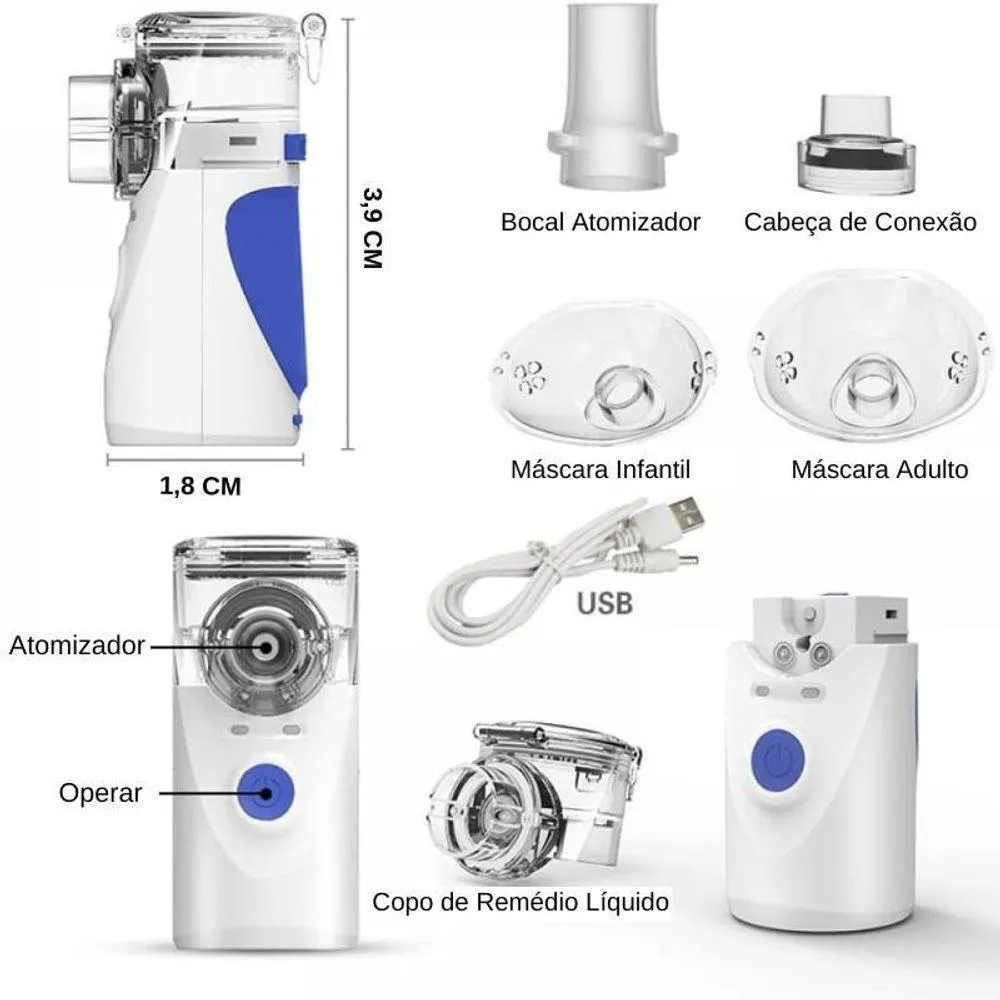 3,9 CM

1,8 CM

Bocal Atomizador

Cabeça de Conexão

Máscara Infantil

Máscara Adulto

USB

Atomizador

Operar

Copo de Remédio Líquido