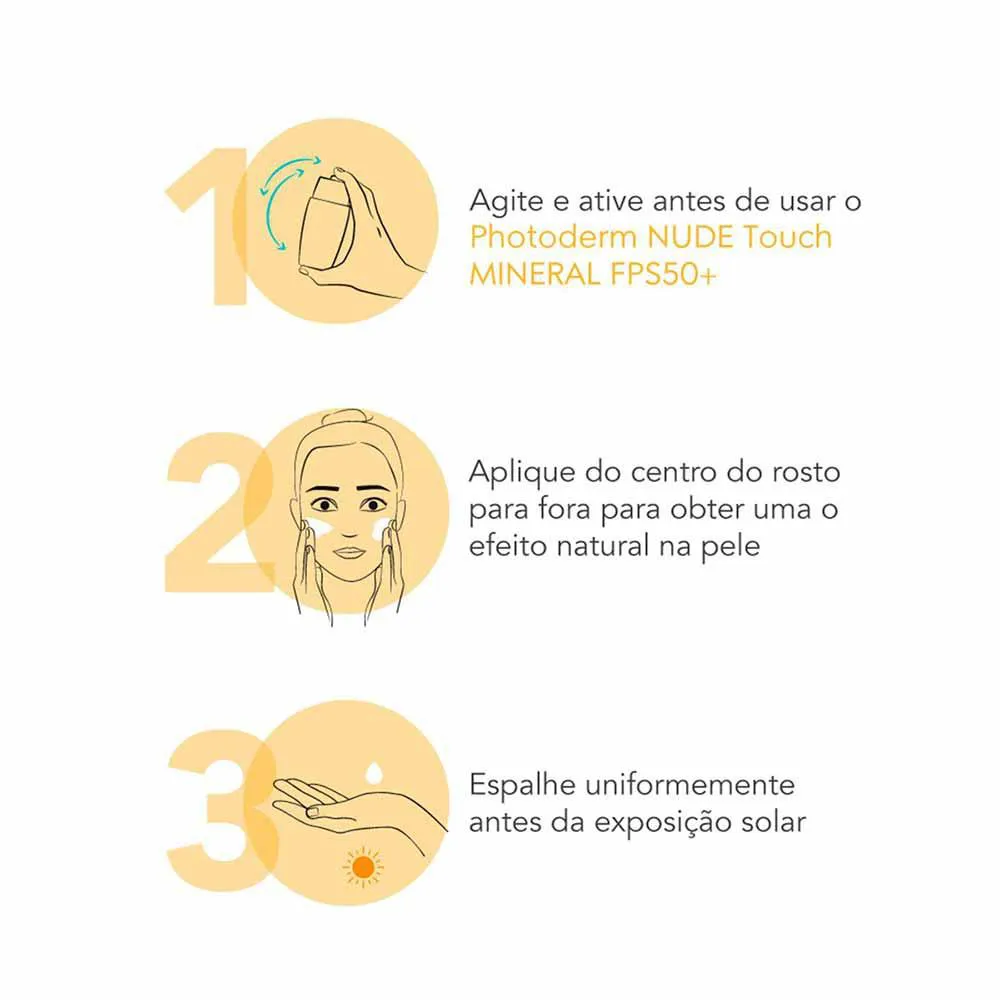 1

Agite e ative antes de usar o Photoderm NUDE Touch MINERAL FPS50+

2

Aplique do centro do rosto para fora para obter uma o efeito natural na pele

3

Espalhe uniformemente antes da exposição solar