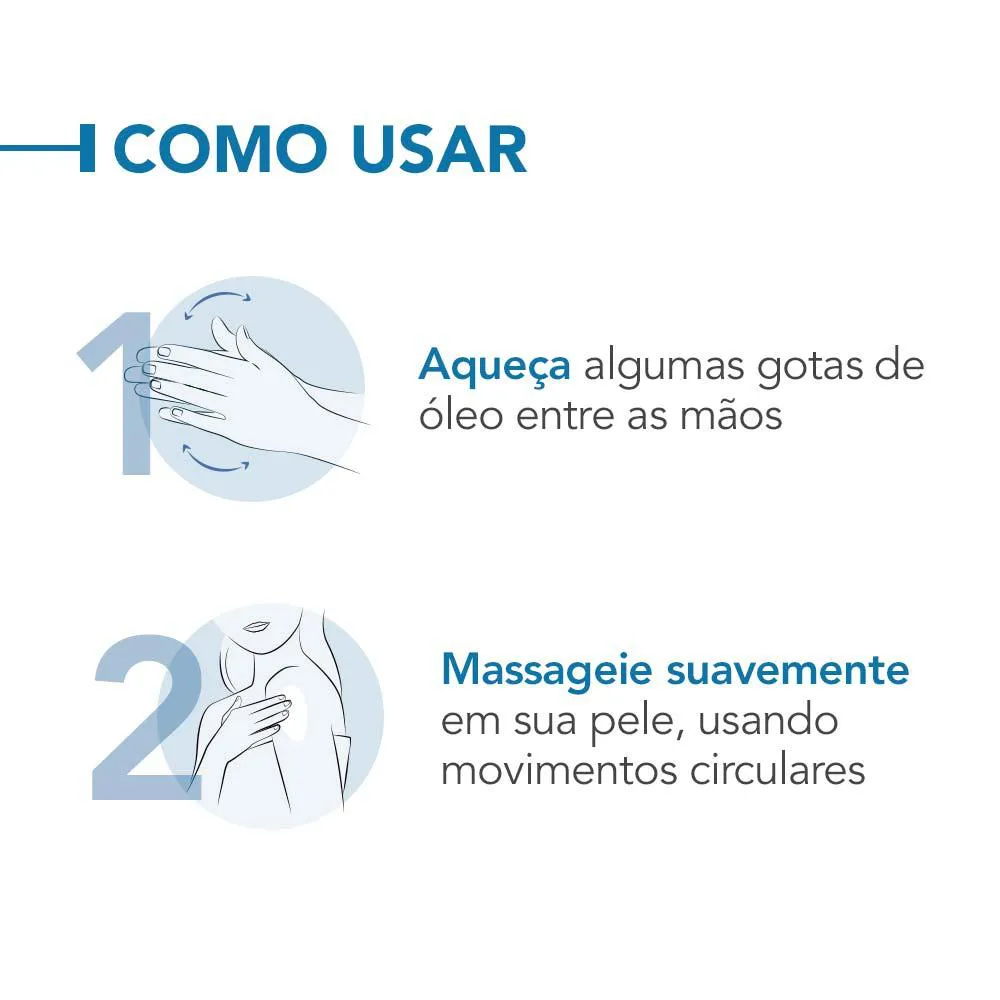 COMO USAR

1

Aqueça algumas gotas de óleo entre as mãos

2

Massageie suavemente em sua pele, usando movimentos circulares