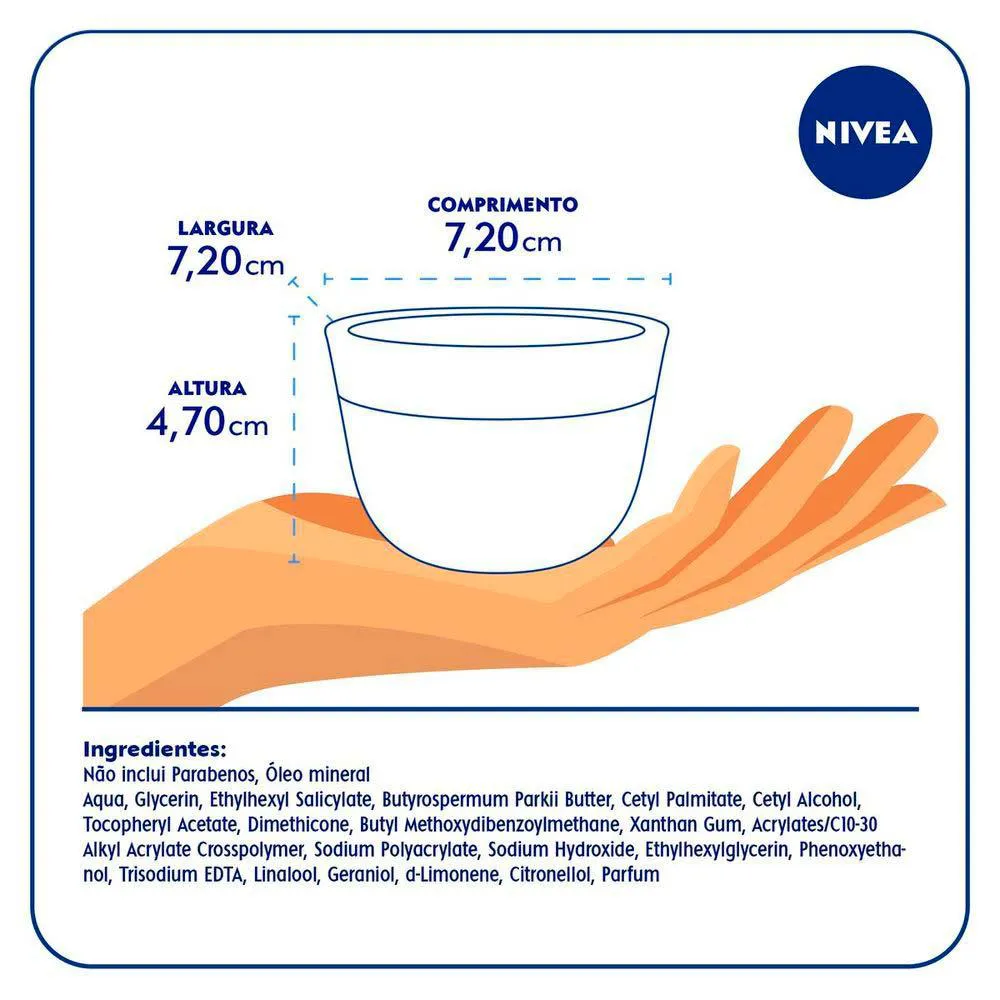 NIVEA

LARGURA
7,20cm

COMPRIMENTO
7,20cm

ALTURA
4,70cm

Ingredientes:
Não inclui Parabenos, Óleo mineral
Aqua, Glycerin, Ethylhexyl Salicylate, Butyrospermum Parkii Butter, Cetyl Palmitate, Cetyl Alcohol, Tocopheryl Acetate, Dimethicone, Butyl Methoxydibenzoylmethane, Xanthan Gum, Acrylates/C10-30 Alkyl Acrylate Crosspolymer, Sodium Polyacrylate, Sodium Hydroxide, Ethylhexylglycerin, Phenoxyethanol, Trisodium EDTA, Linalool, Geraniol, d-Limonene, Citronellol, Parfum