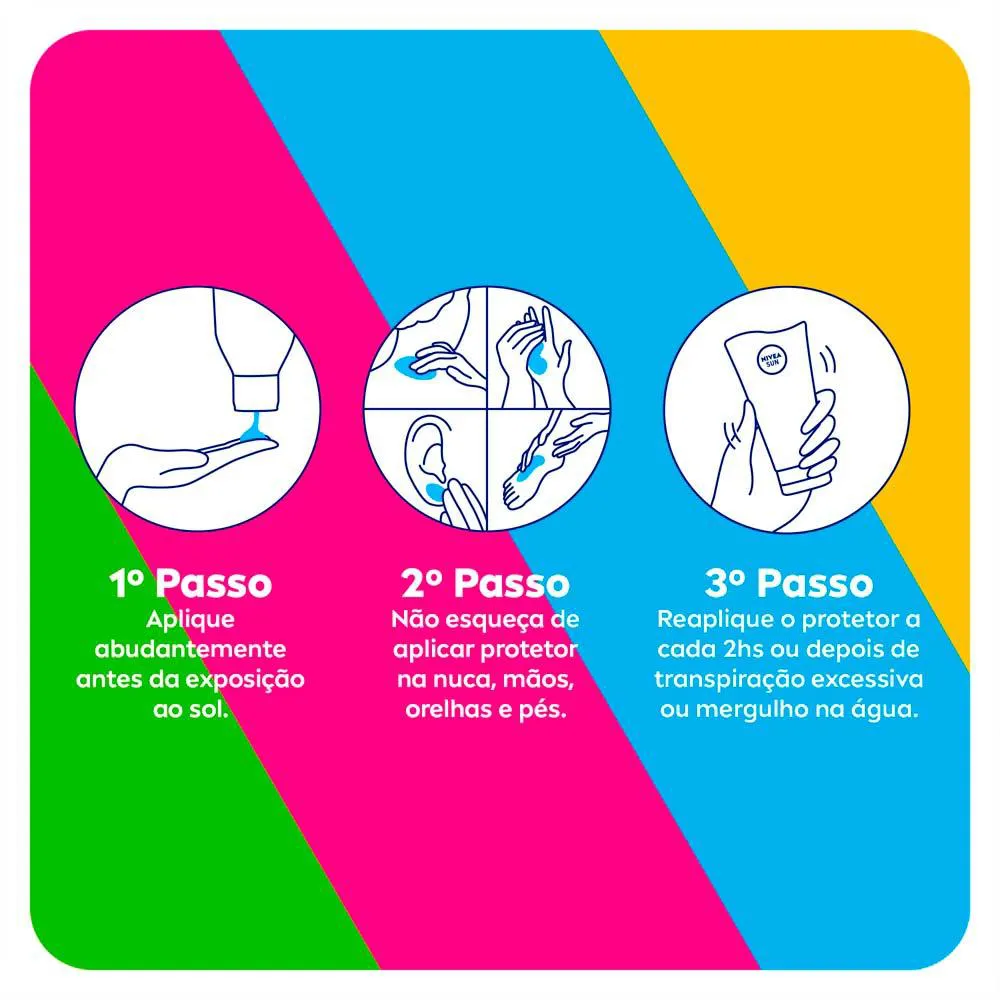 NIVEA SUN

1º Passo
Aplique abudantemente antes da exposição ao sol.

2º Passo
Não esqueça de aplicar protetor na nuca, mãos, orelhas e pés.

3º Passo
Reaplique o protetor a cada 2hs ou depois de transpiração excessiva ou mergulho na água.