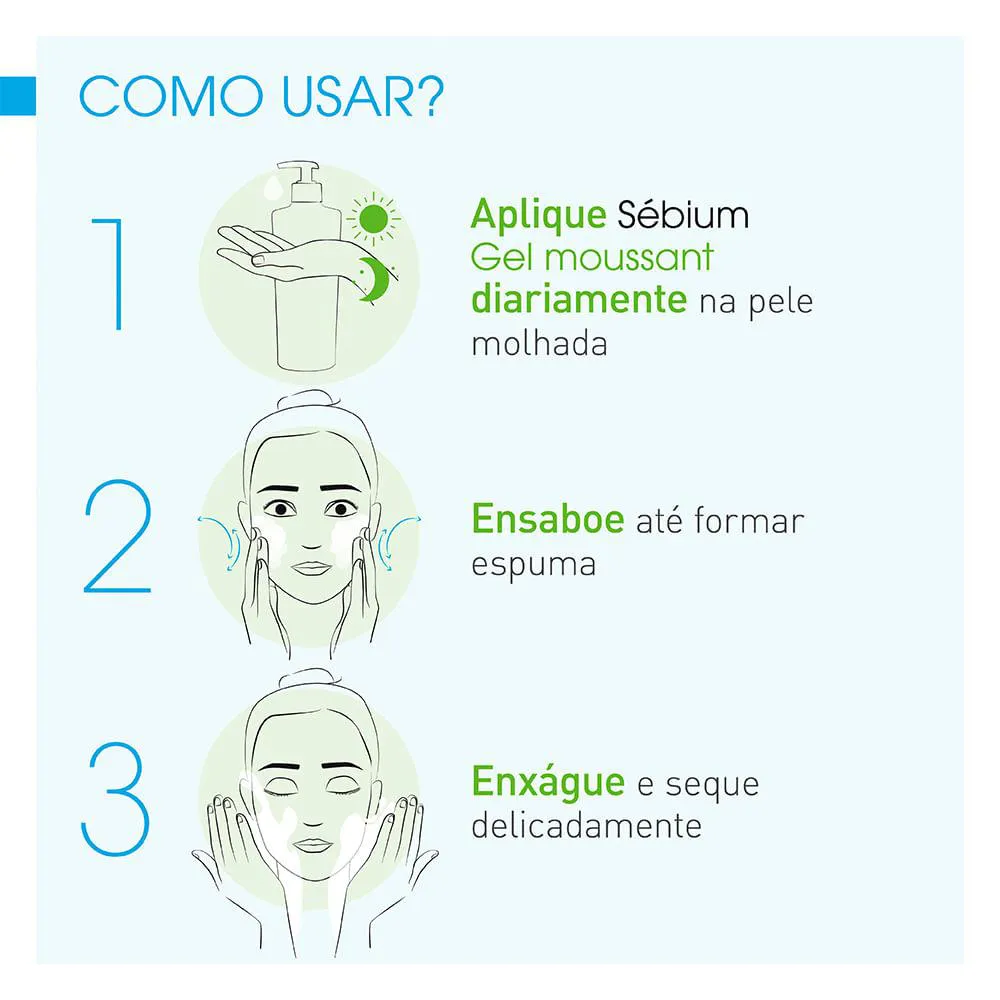 COMO USAR?

1

Aplique Sébium Gel moussant diariamente na pele molhada

2

Ensaboe até formar espuma

3

Enxágue e seque delicadamente