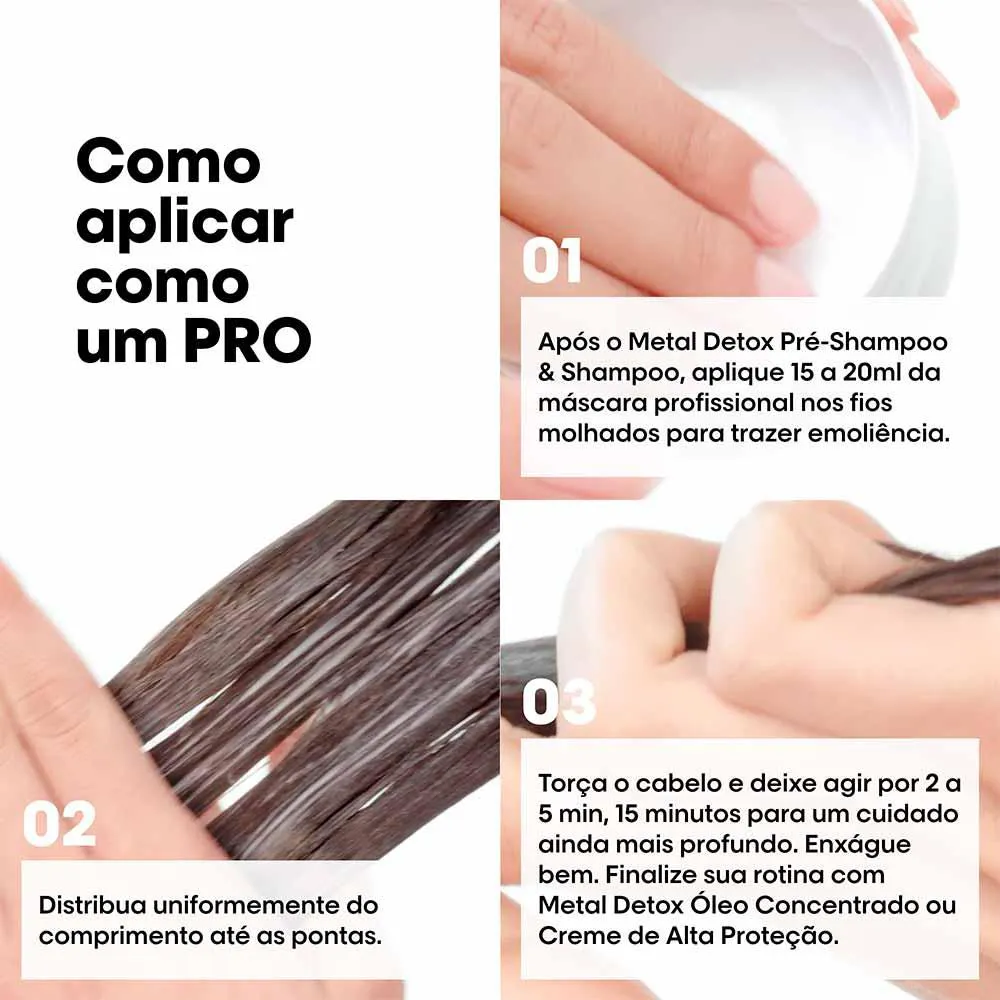 Como aplicar como um PRO

01

Após o Metal Detox Pré-Shampoo & Shampoo, aplique 15 a 20ml da máscara profissional nos fios molhados para trazer emoliência.

02

Distribua uniformemente do comprimento até as pontas.

03

Torça o cabelo e deixe agir por 2 a 5 min, 15 minutos para um cuidado ainda mais profundo. Enxágue bem. Finalize sua rotina com Metal Detox Óleo Concentrado ou Creme de Alta Proteção.