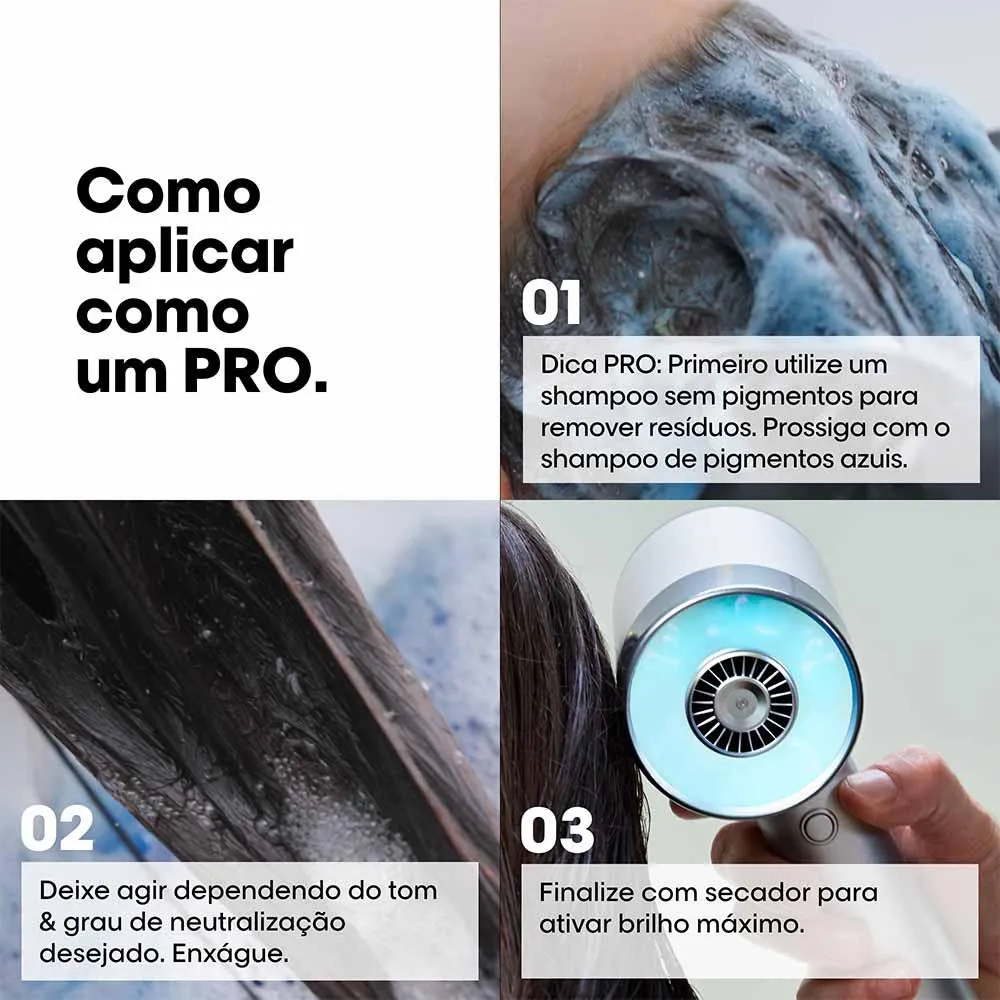 Como aplicar como um PRO.

01

Dica PRO: Primeiro utilize um shampoo sem pigmentos para remover resíduos. Prossiga com o shampoo de pigmentos azuis.

02

Deixe agir dependendo do tom & grau de neutralização desejado. Enxágue.

03

Finalize com secador para ativar brilho máximo.