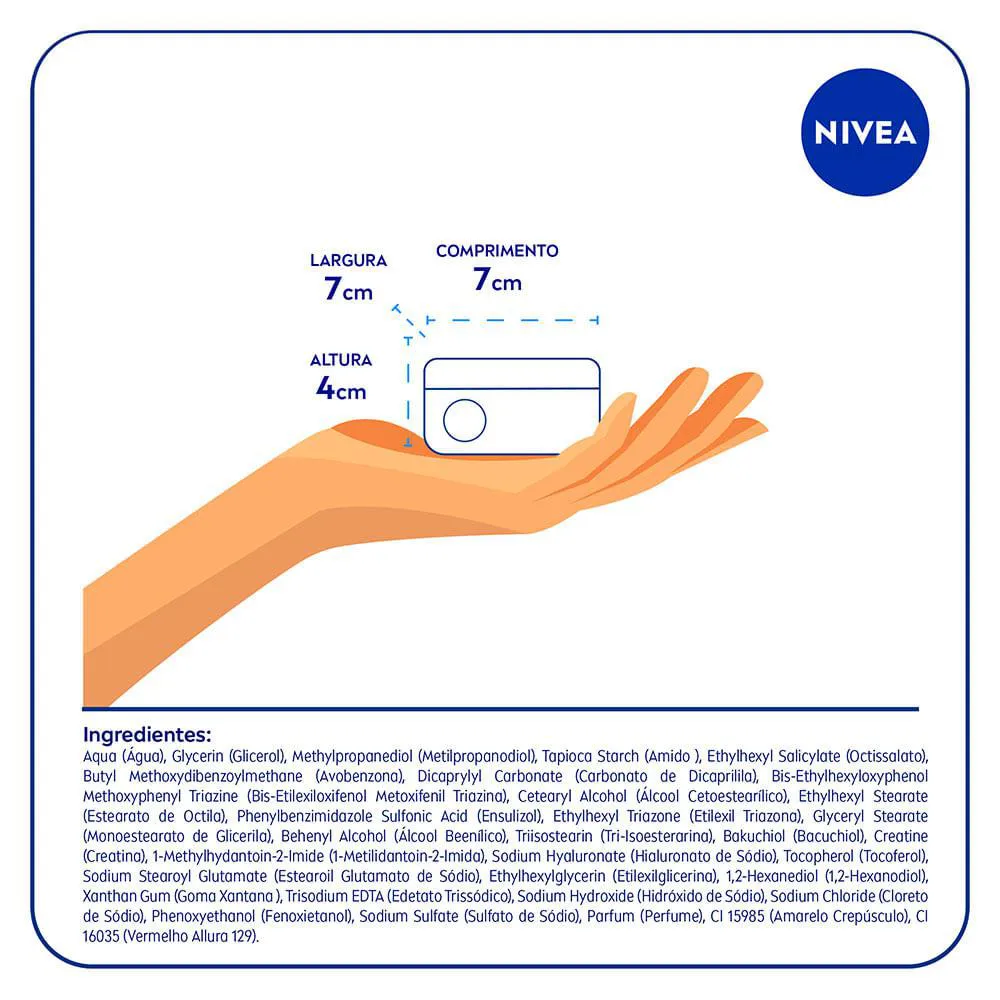 NIVEA

LARGURA
7cm

COMPRIMENTO
7cm

ALTURA
4cm

Ingredientes:
Aqua (Água), Glycerin (Glicerol), Methylpropanediol (Metilpropanodiol), Tapioca Starch (Amido ), Ethylhexyl Salicylate (Octissalato), Butyl Methoxydibenzoylmethane (Avobenzona), Dicaprylyl Carbonate (Carbonato de Dicaprilila), Bis-Ethylhexyloxyphenol Methoxyphenyl Triazine (Bis-Etilexiloxifenol Metoxifenil Triazina), Cetearyl Alcohol (Álcool Cetoestearílico), Ethylhexyl Stearate (Estearato de Octila), Phenylbenzimidazole Sulfonic Acid (Ensulizol), Ethylhexyl Triazone (Etilexil Triazona), Glyceryl Stearate (Monoestearato de Glicerila), Behenyl Alcohol (Álcool Beenílico), Triisostearin (Tri-Isoesterarina), Bakuchiol (Bacuchiol), Creatine (Creatina), 1-Methylhydantoin-2-Imide (1-Metilidantoin-2-Imida), Sodium Hyaluronate (Hialuronato de Sódio), Tocopherol (Tocoferol), Sodium Stearoyl Glutamate (Estearoil Glutamato de Sódio), Ethylhexylglycerin (Etilexilglicerina), 1,2-Hexanediol (1,2-Hexanodiol), Xanthan Gum (Goma Xantana ), Trisodium EDTA (Edetato Trissódico), Sodium Hydroxide (Hidróxido de Sódio), Sodium Chloride (Cloreto de Sódio), Phenoxyethanol (Fenoxietanol), Sodium Sulfate (Sulfato de Sódio), Parfum (Perfume), CI 15985 (Amarelo Crepúsculo), CI 16035 (Vermelho Allura 129).