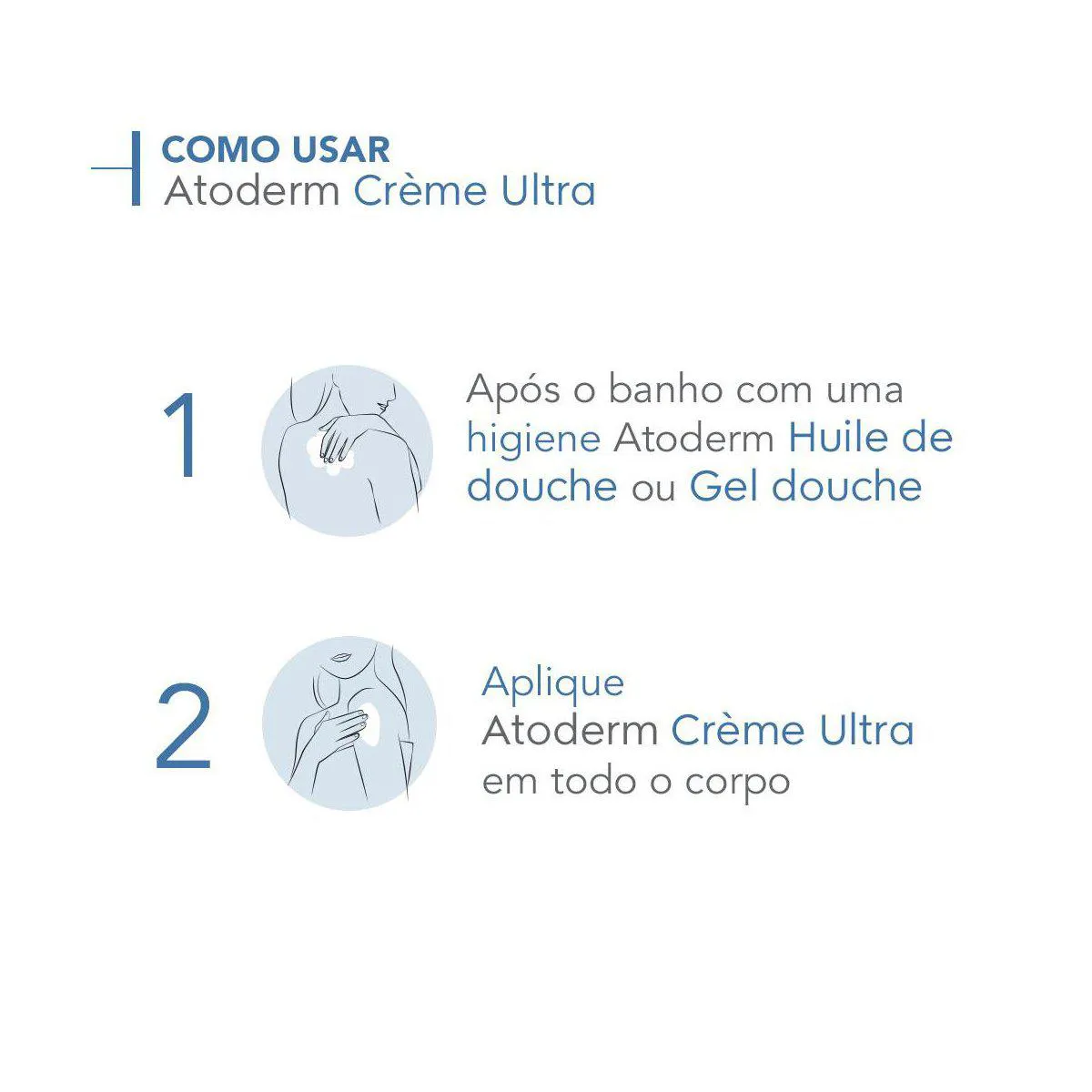 COMO USAR
Atoderm Crème Ultra

1

Após o banho com uma higiene Atoderm Huile de douche ou Gel douche

2

Aplique Atoderm Crème Ultra em todo o corpo