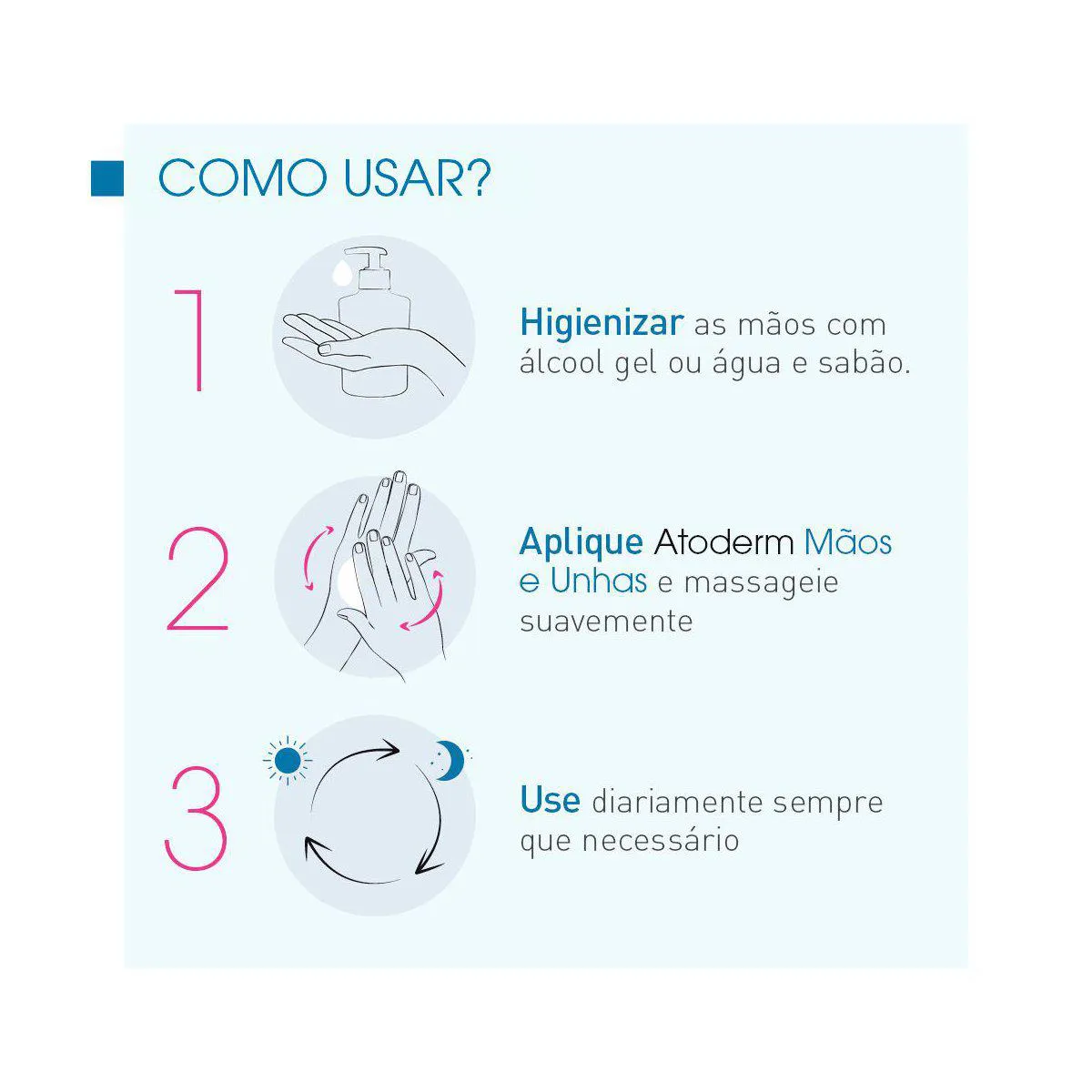 COMO USAR?

1

Higienizar as mãos com álcool gel ou água e sabão.

2

Aplique Atoderm Mãos e Unhas e massageie suavemente

3

Use diariamente sempre que necessário