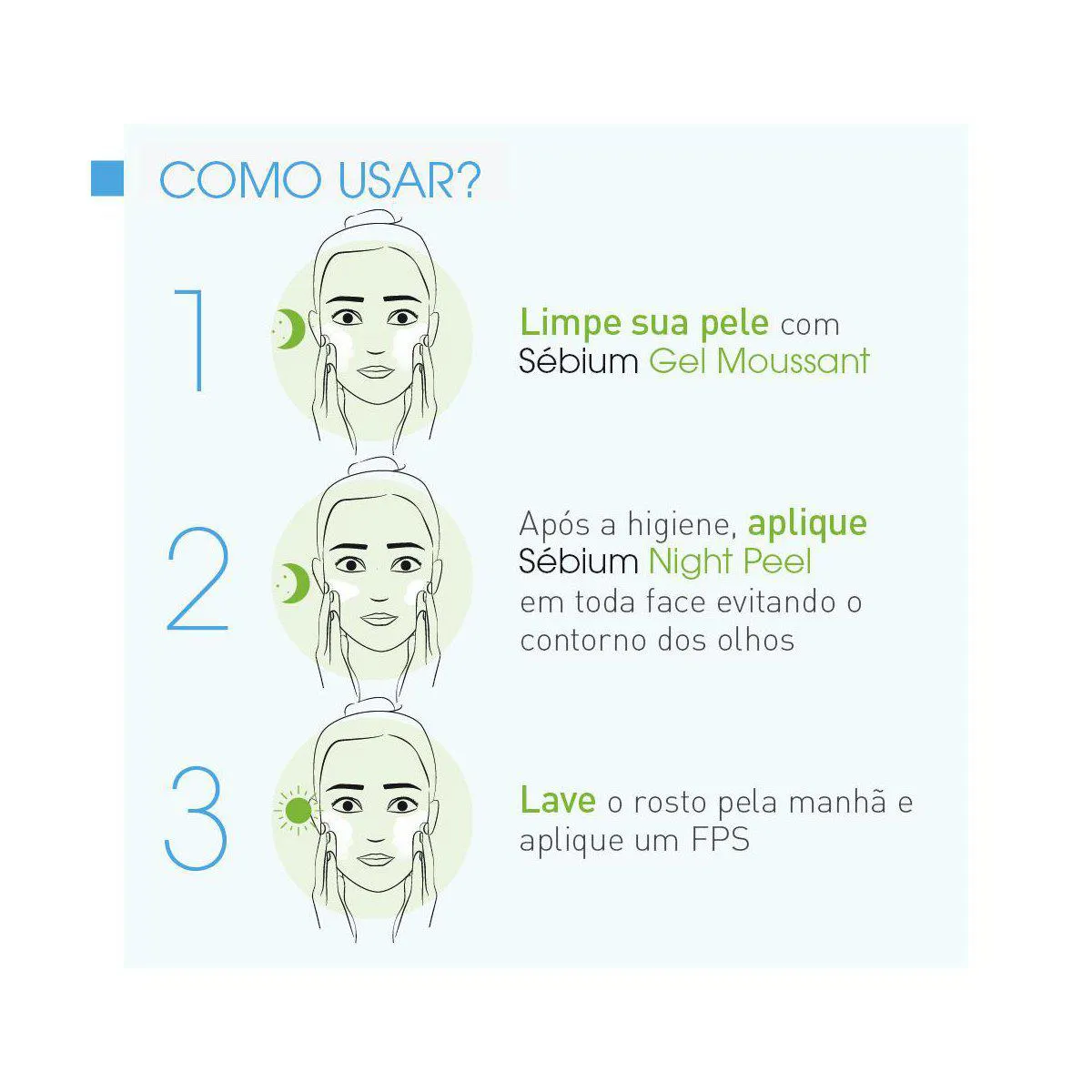 COMO USAR?

1

Limpe sua pele com Sébium Gel Moussant

2

Após a higiene, aplique Sébium Night Peel em toda face evitando o contorno dos olhos

3

Lave o rosto pela manhã e aplique um FPS