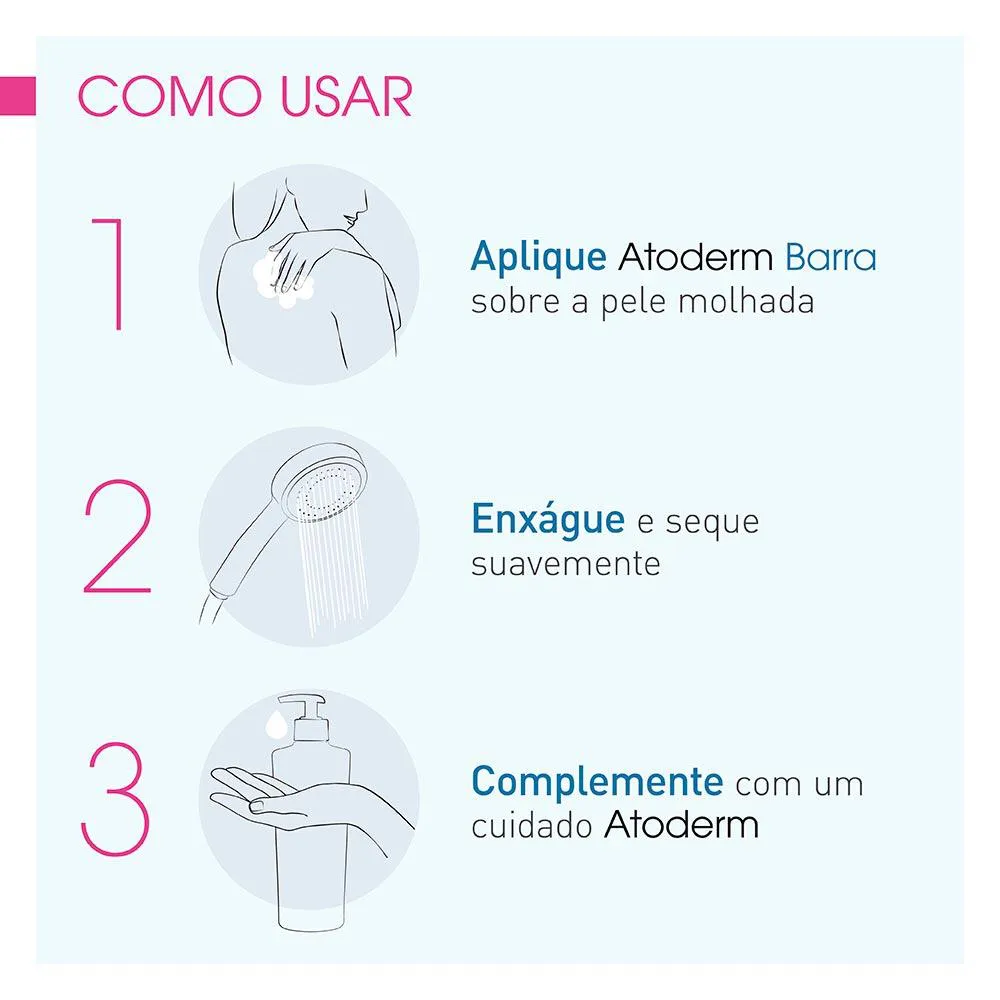 COMO USAR

1

Aplique Atoderm Barra sobre a pele molhada

2

Enxágue e seque suavemente

3

Complemente com um cuidado Atoderm