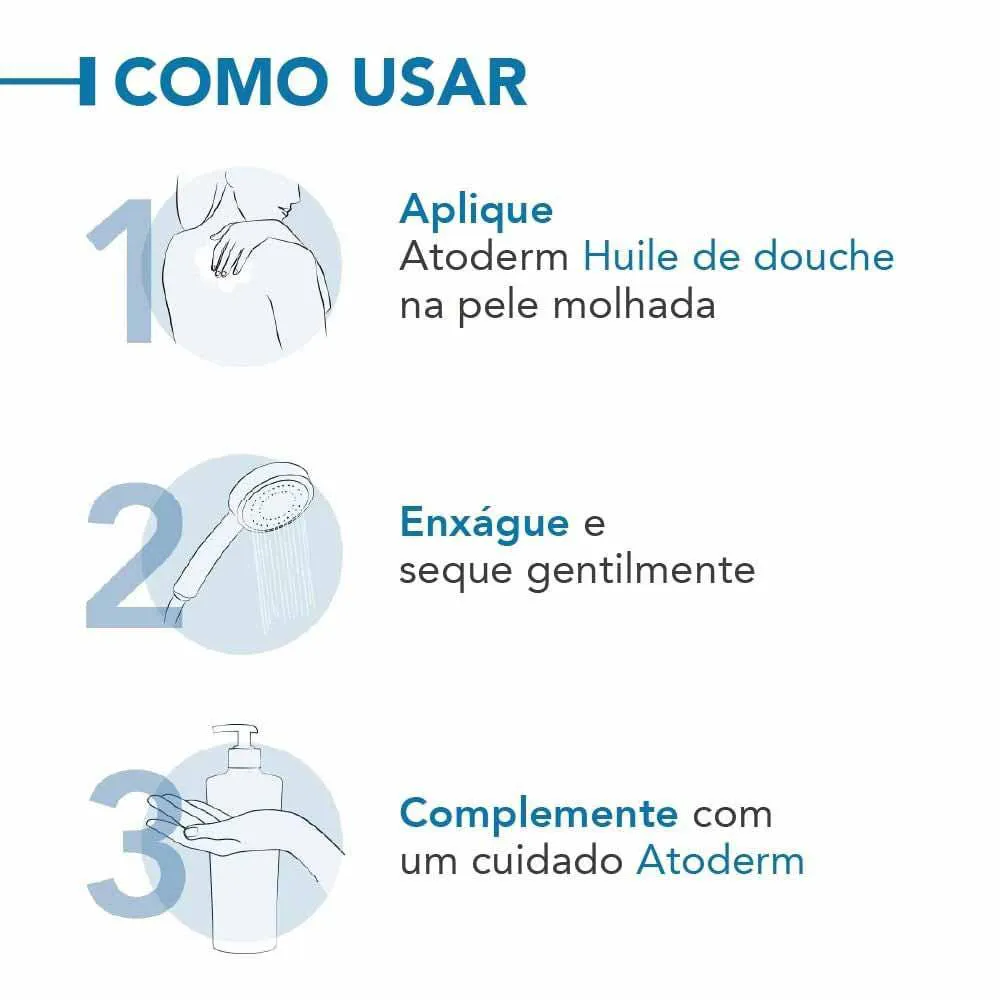 COMO USAR

1

Aplique
Atoderm Huile de douche na pele molhada

2

Enxágue e seque gentilmente

3

Complemente com um cuidado Atoderm