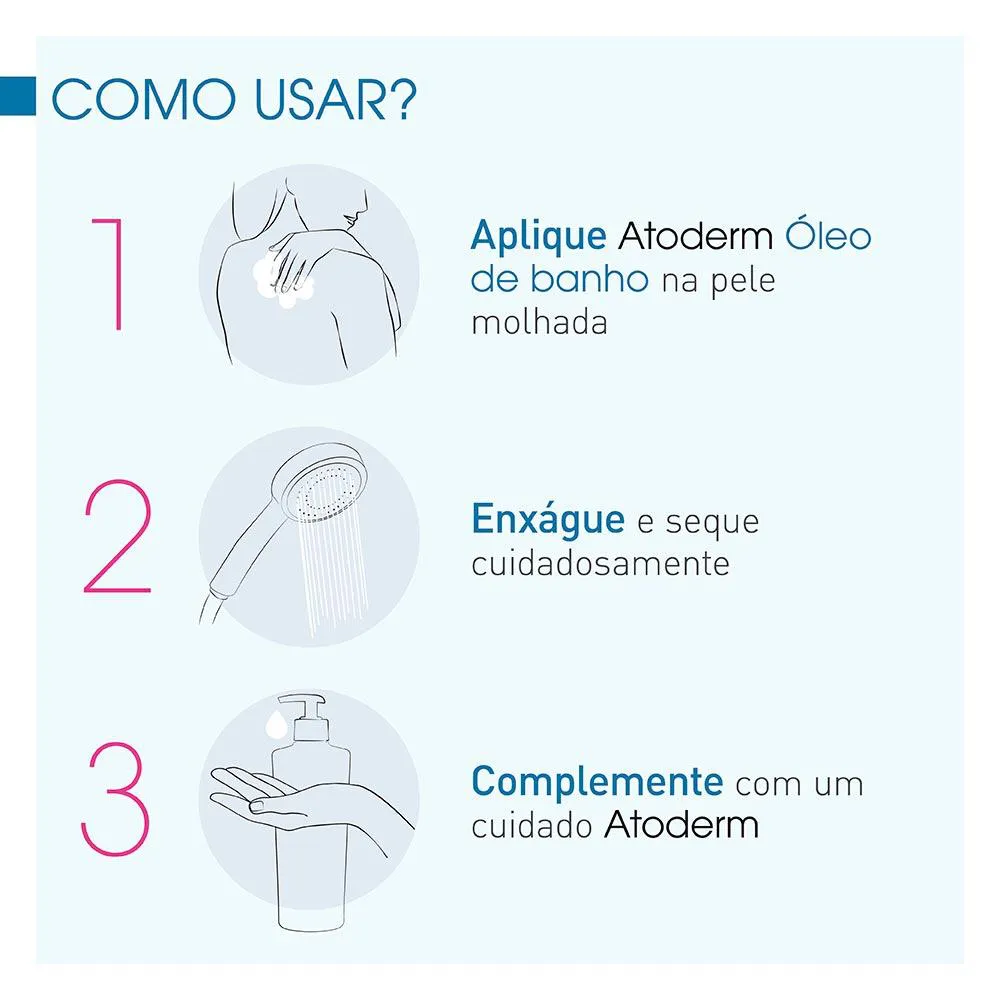 COMO USAR?

1

Aplique Atoderm Óleo de banho na pele molhada

2

Enxágue e seque cuidadosamente

3

Complemente com um cuidado Atoderm