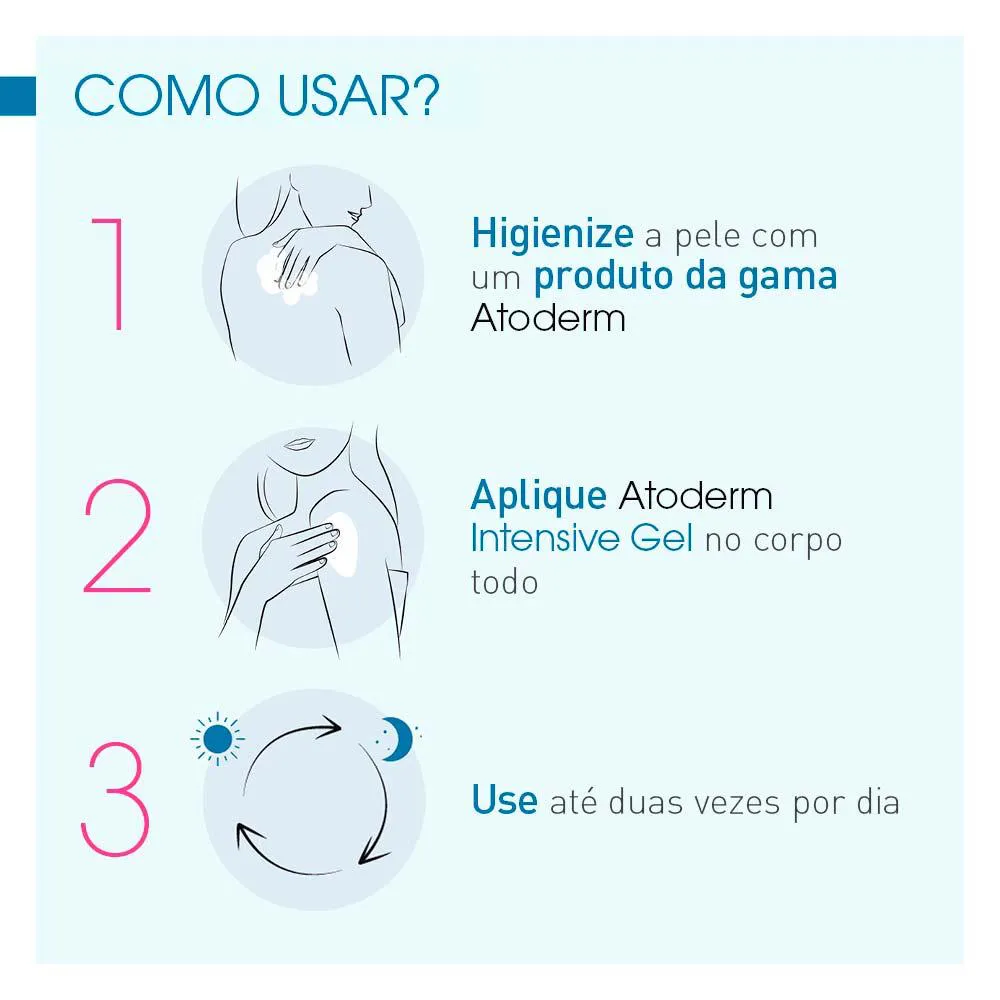 COMO USAR?

1

Higienize a pele com um produto da gama Atoderm

2

Aplique Atoderm Intensive Gel no corpo todo

3

Use até duas vezes por dia