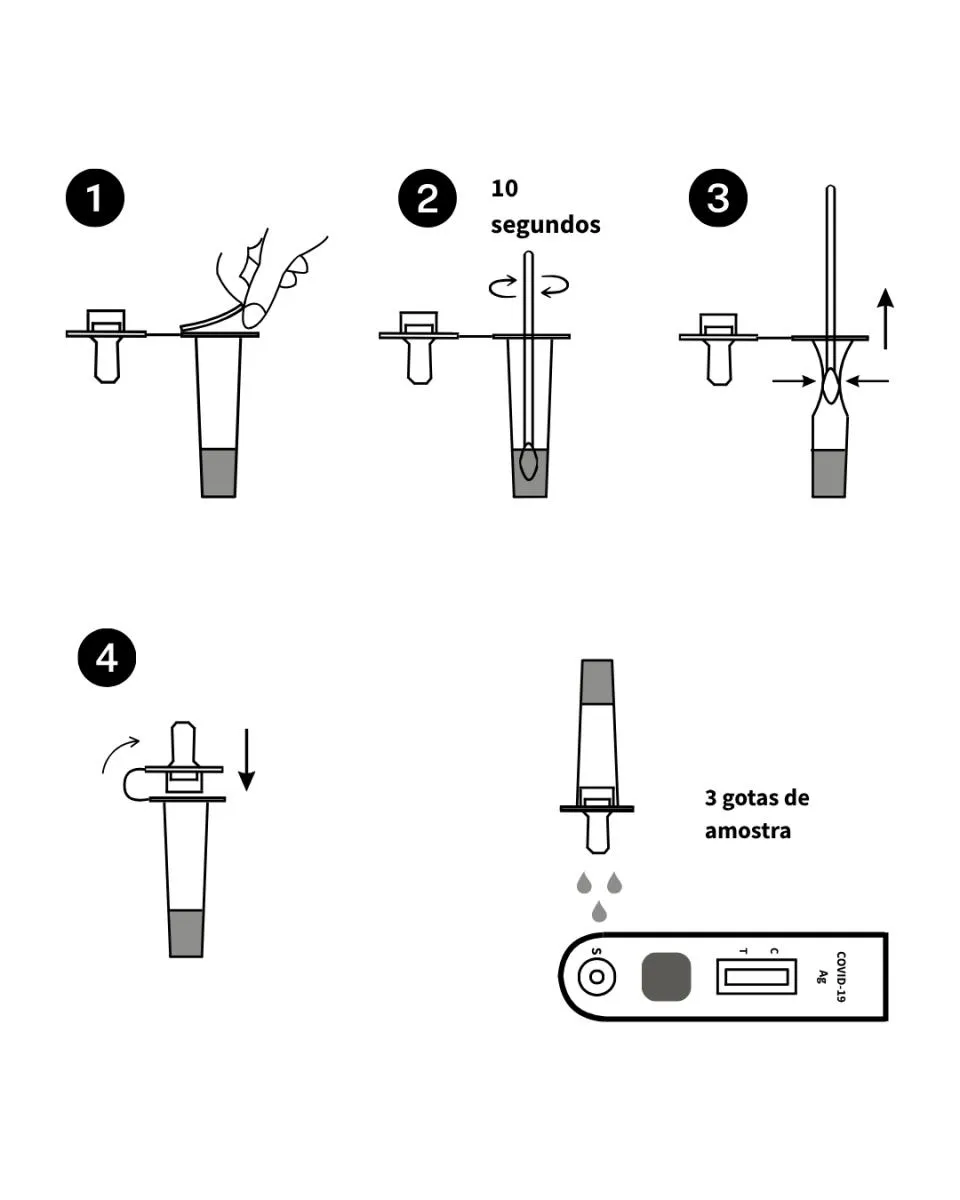 1

2

10 segundos

3

4

3 gotas de amostra

S

T C

COVID-19 Ag