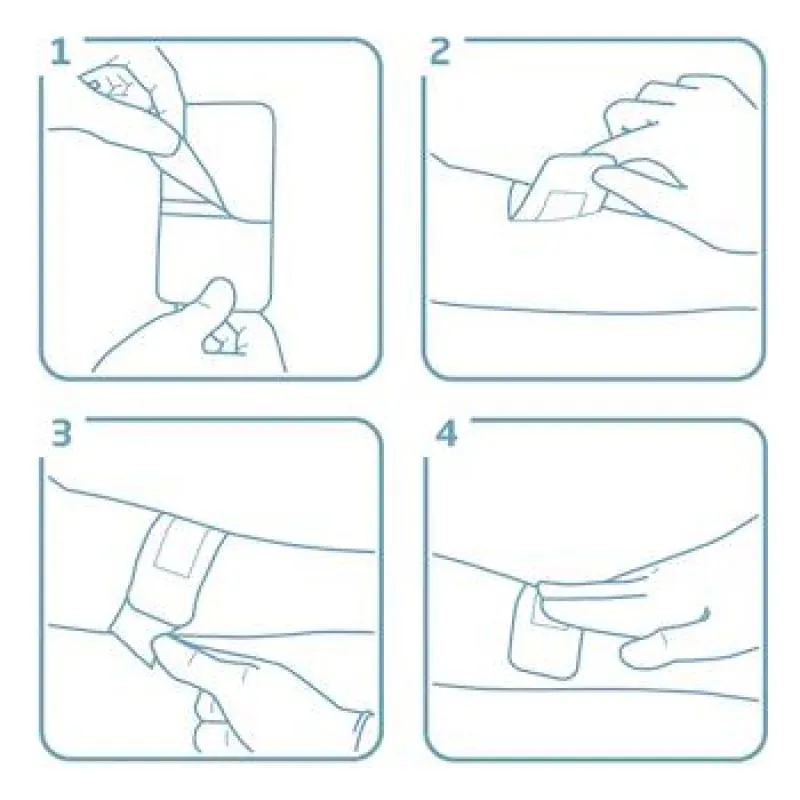 1

2

3

4