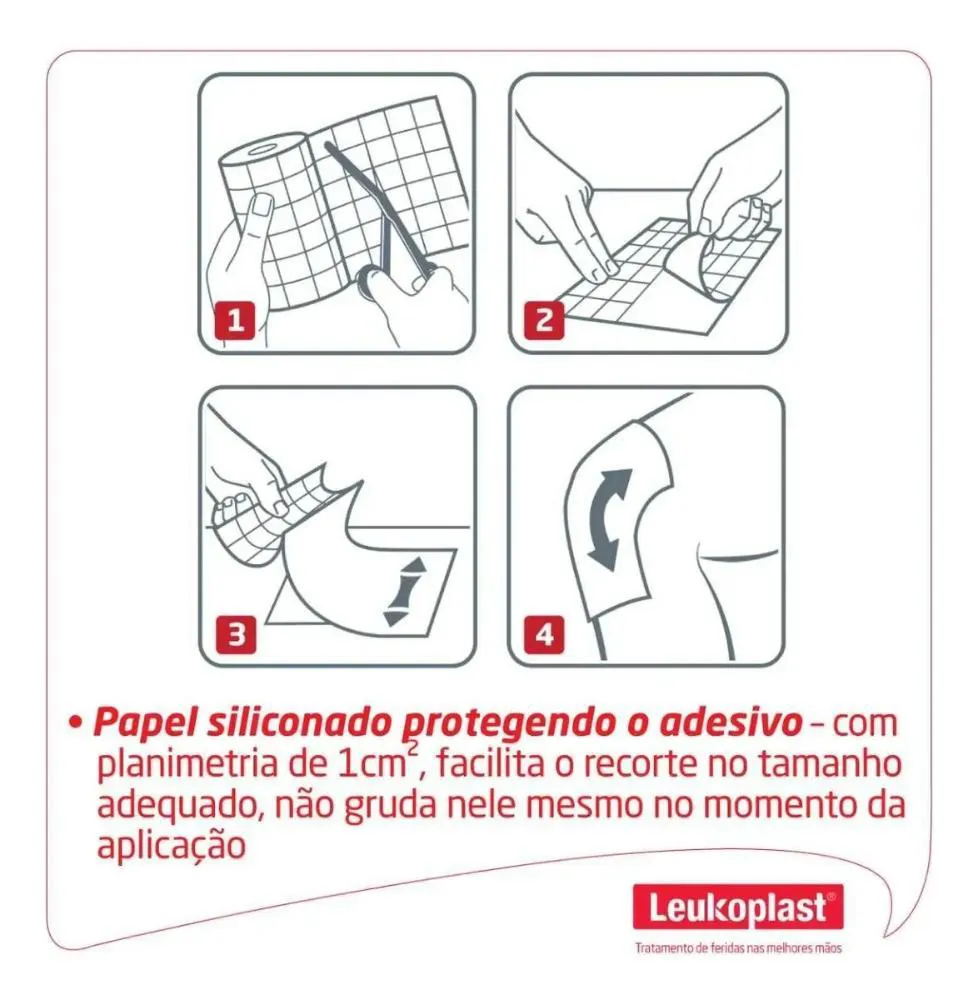 1

2

3

4

• Papel siliconado protegendo o adesivo – com planimetria de $1cm^2$, facilita o recorte no tamanho adequado, não gruda nele mesmo no momento da aplicação

Leukoplast®

Tratamento de feridas nas melhores mãos